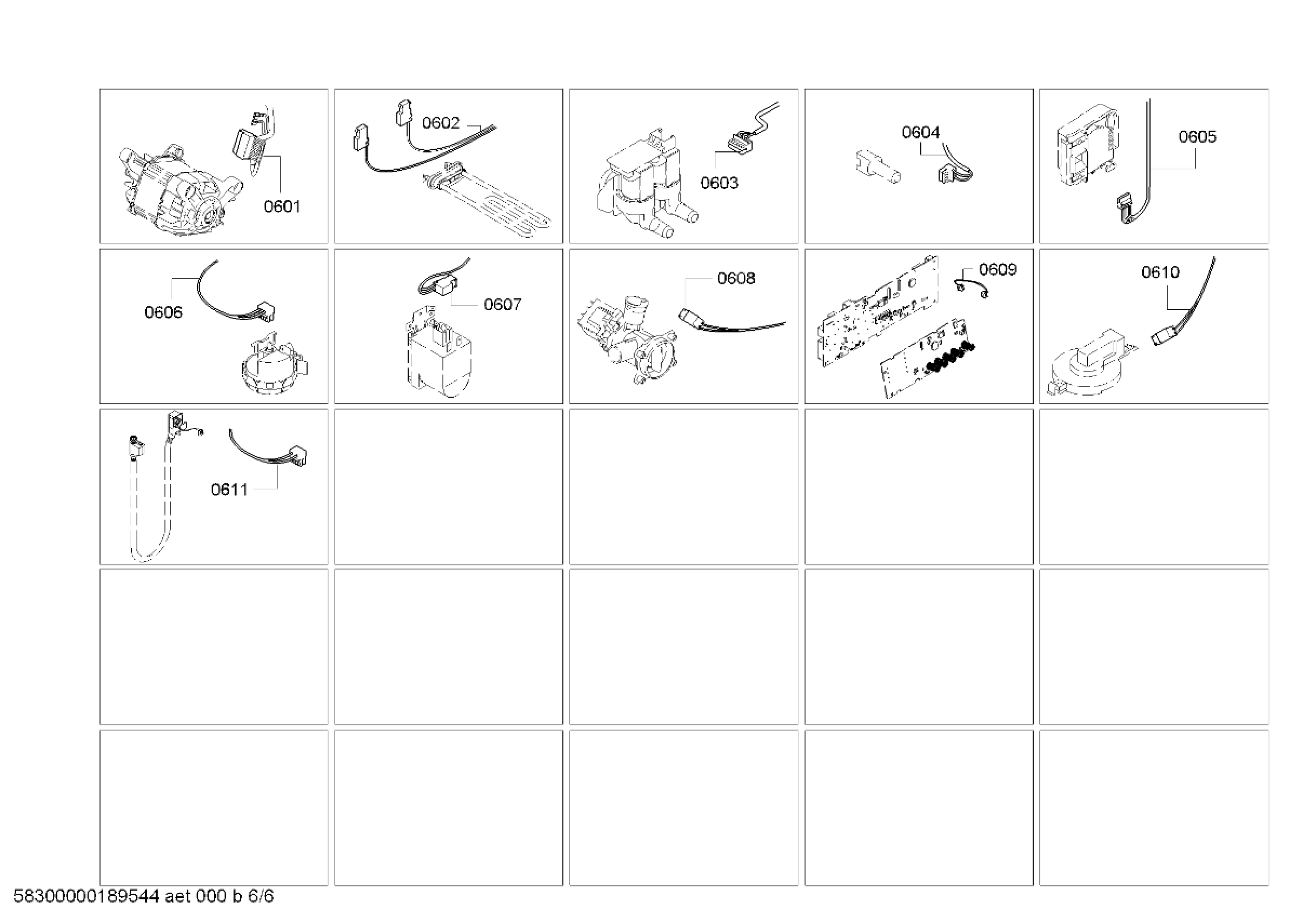 0601

0602

0603

0604

0605

0606

0607

0608

0609

0610

0611

58300000189544 aet 000 b 6/6