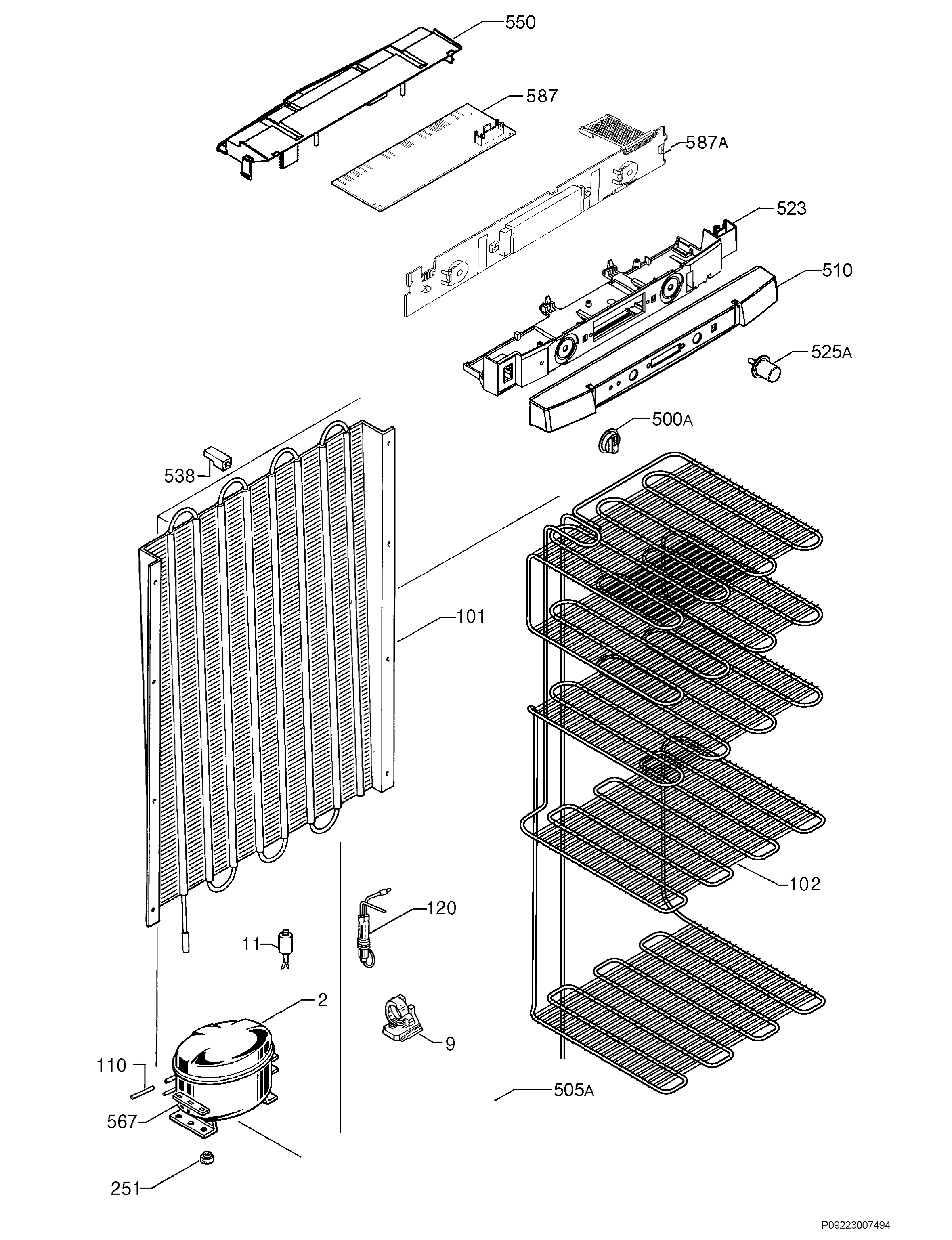 550

587

587A

523

510

525A

500A

538

101

102

120

11

2

9

110

567

505A

251

P09223007494