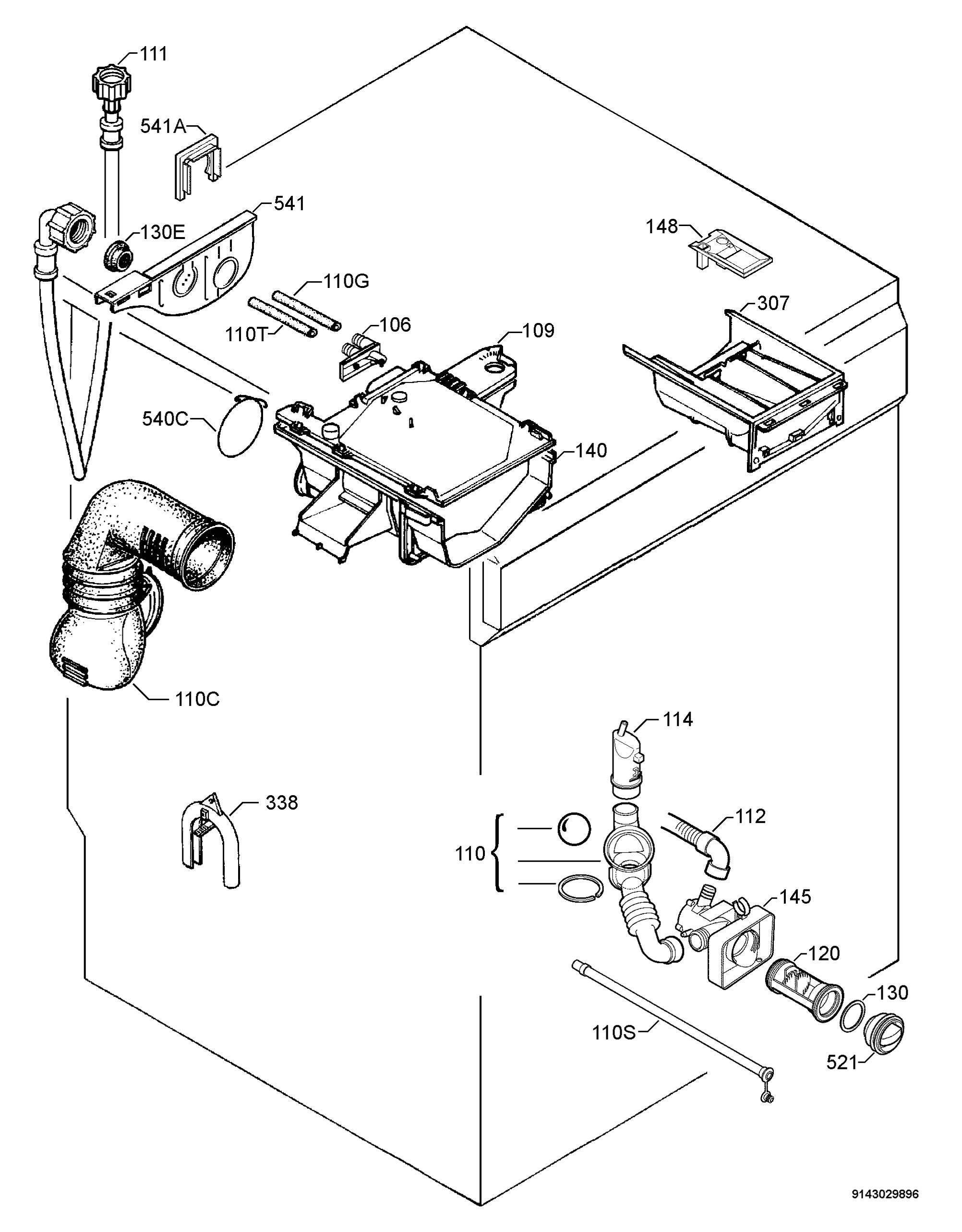 111
541A
541
130E
148
110G
307
110T
106
109
540C
140
110C
114
338
112
110
145
120
130
110S
521
9143029896