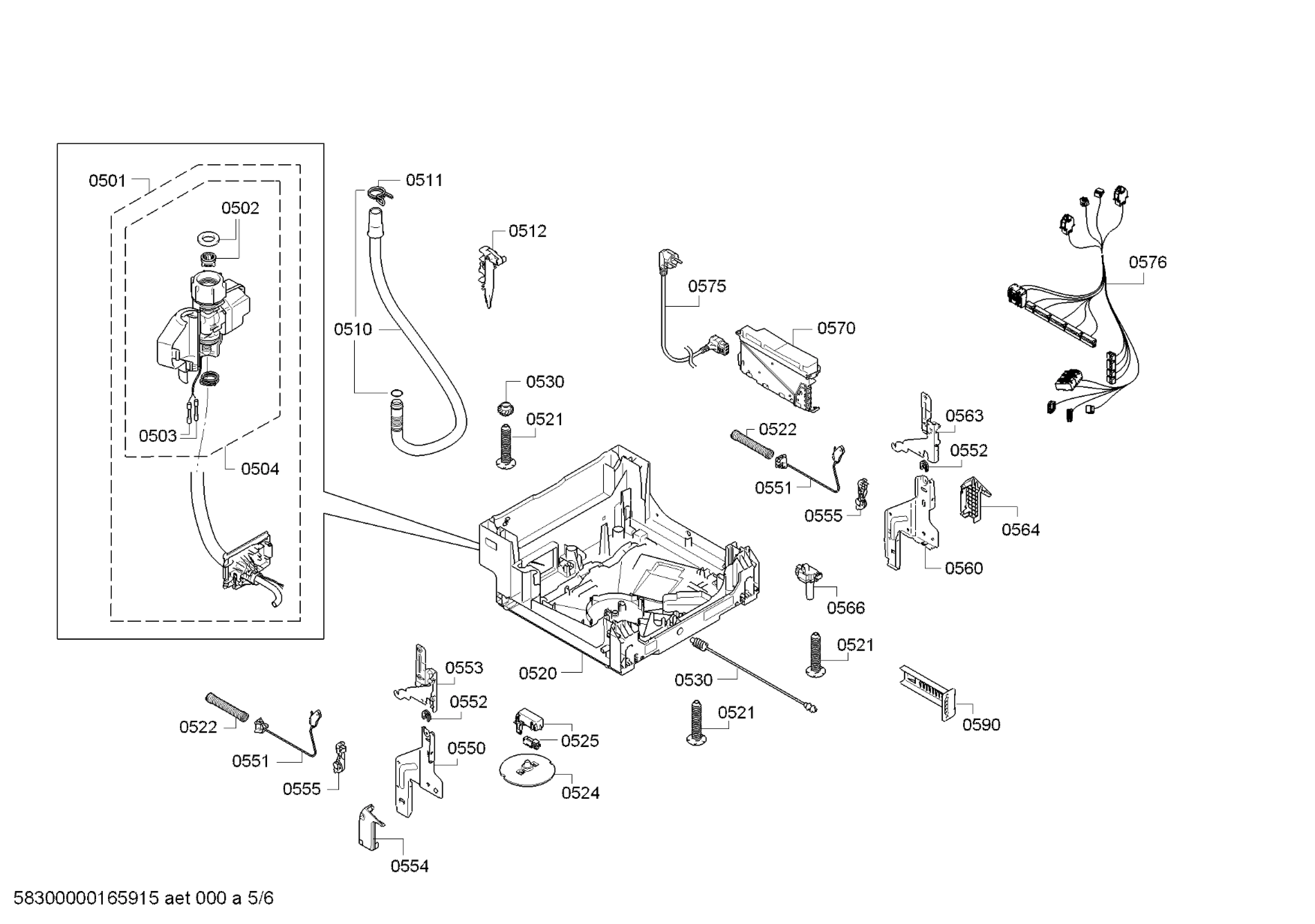 0501
0502
0503
0504
0511
0510
0512
0530
0521
0575
0570
0576
0522
0551
0555
0563
0552
0564
0560
0566
0521
0520
0530
0521
0590
0553
0552
0522
0551
0555
0550
0525
0524
0554

58300000165915 aet 000 a 5/6