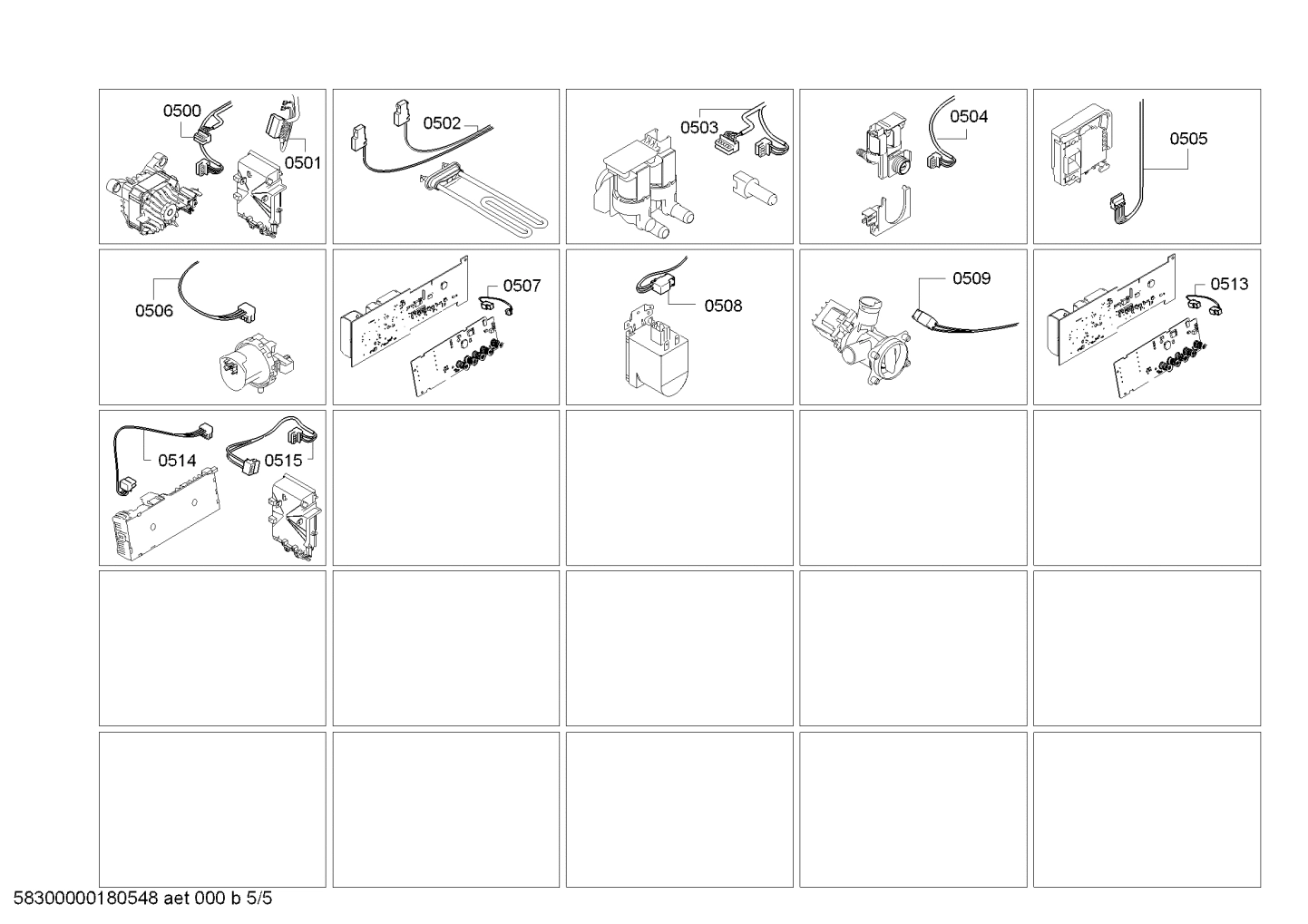 0500
0501
0502
0503
0504
0505
0506
0507
0508
0509
0513
0514
0515

58300000180548 aet 000 b 5/5