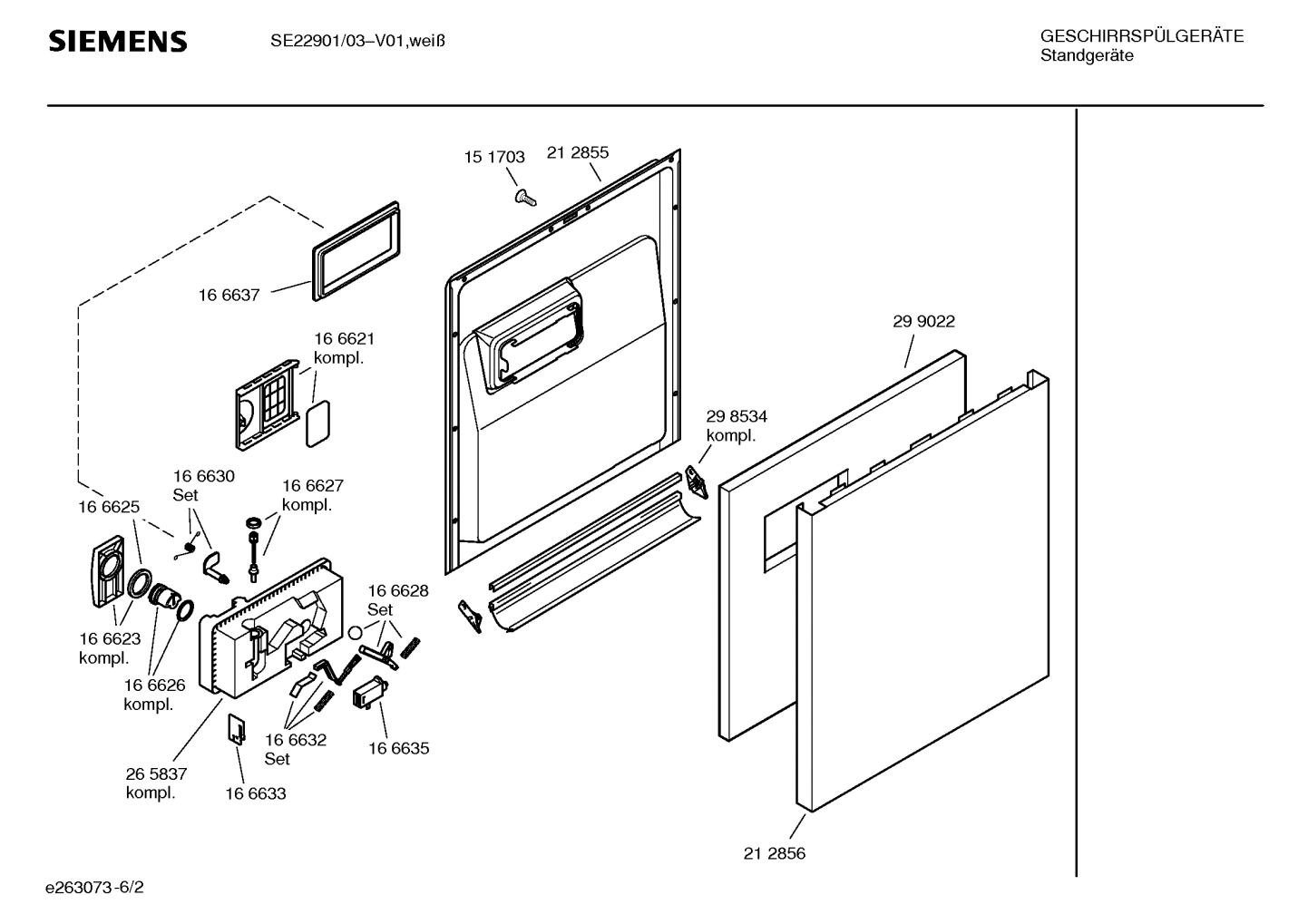 SIEMENS

SE22901/03–V01,weiß

GESCHIRRSPÜLGERÄTE
Standgeräte

15 1703
21 2855

16 6637

16 6621
kompl.

29 9022

29 8534
kompl.

16 6630
Set

16 6627
kompl.

16 6625

16 6628
Set

16 6623
kompl.

16 6626
kompl.

16 6632
Set

16 6635

26 5837
kompl.

16 6633

21 2856

e263073-6/2