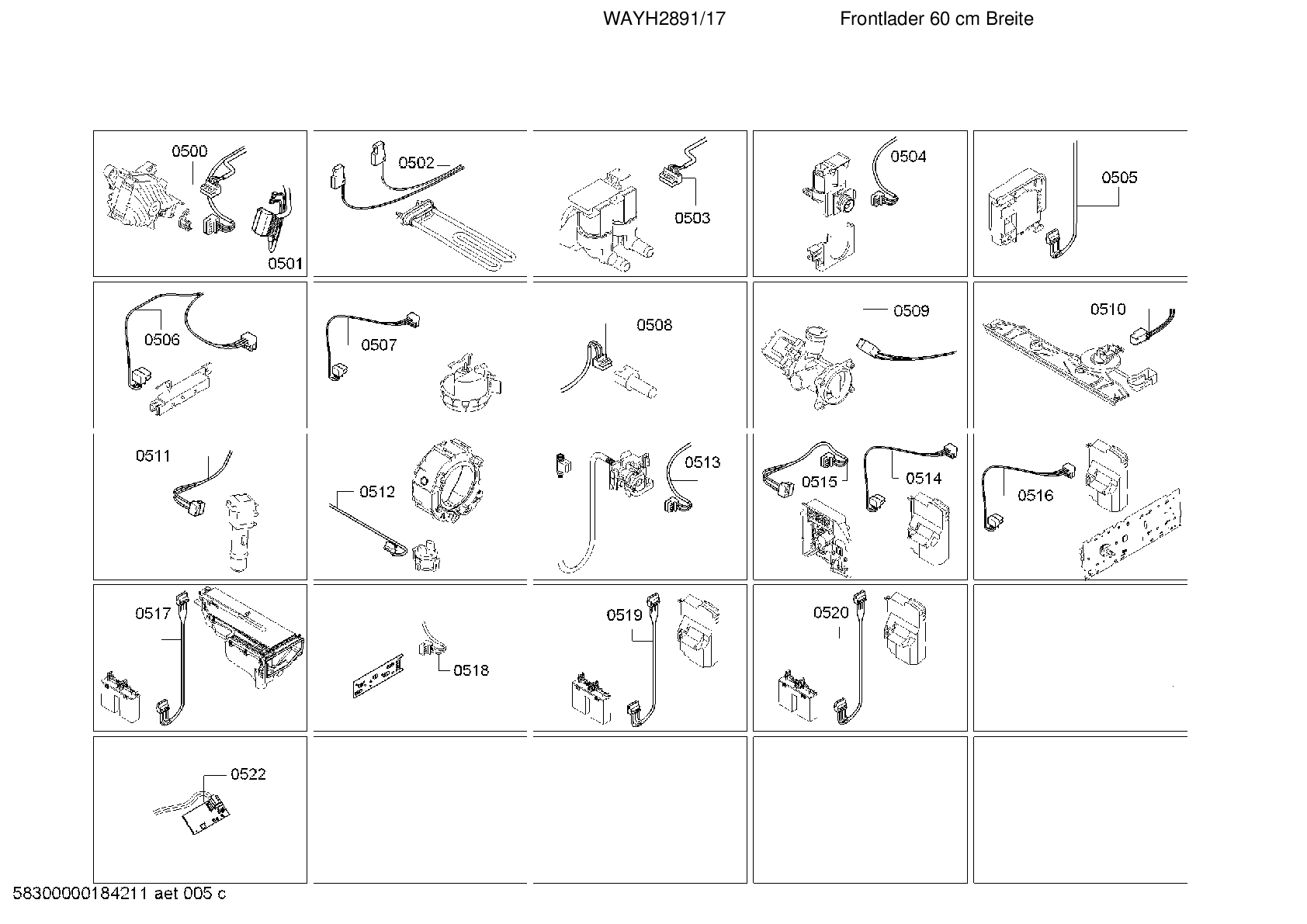 WAYH2891/17 Frontlader 60 cm Breite

0500
0501
0502
0503
0504
0505
0506
0507
0508
0509
0510
0511
0512
0513
0515
0514
0516
0517
0518
0519
0520
0522

58300000184211 aet 005 c