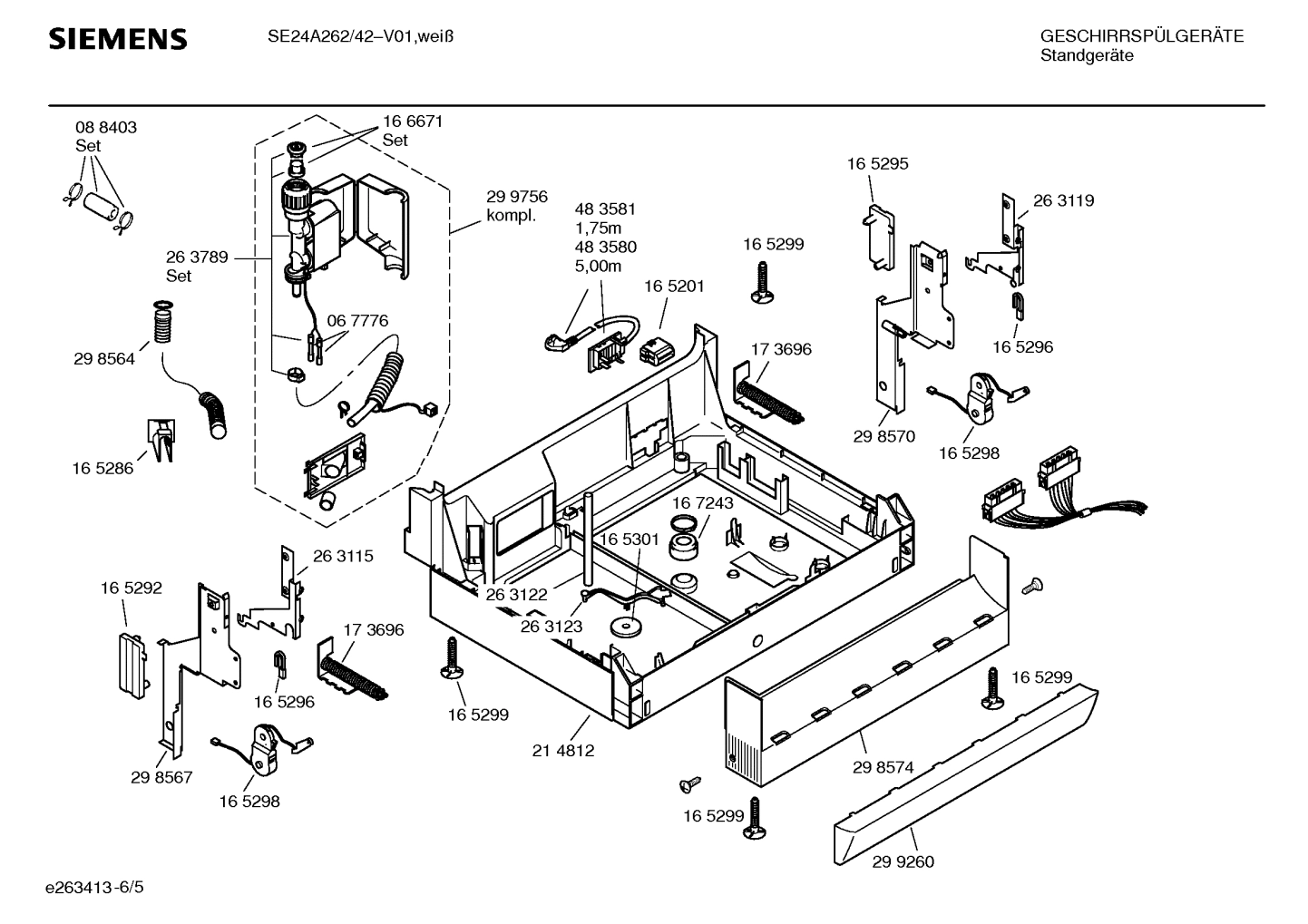 SIEMENS

SE24A262/42–V01,weiß

GESCHIRRSPÜLGERÄTE
Standgeräte

08 8403
Set

16 6671
Set

29 9756
kompl.

26 3789
Set

06 7776

29 8564

16 5286

48 3581
1,75m
48 3580
5,00m

16 5201

16 5299

17 3696

16 5295

26 3119

16 5296

29 8570

16 5298

16 7243

16 5301

26 3122

26 3123

26 3115

16 5292

17 3696

16 5296

29 8567

16 5298

16 5299

21 4812

16 5299

29 8574

16 5299

29 9260

e263413-6/5