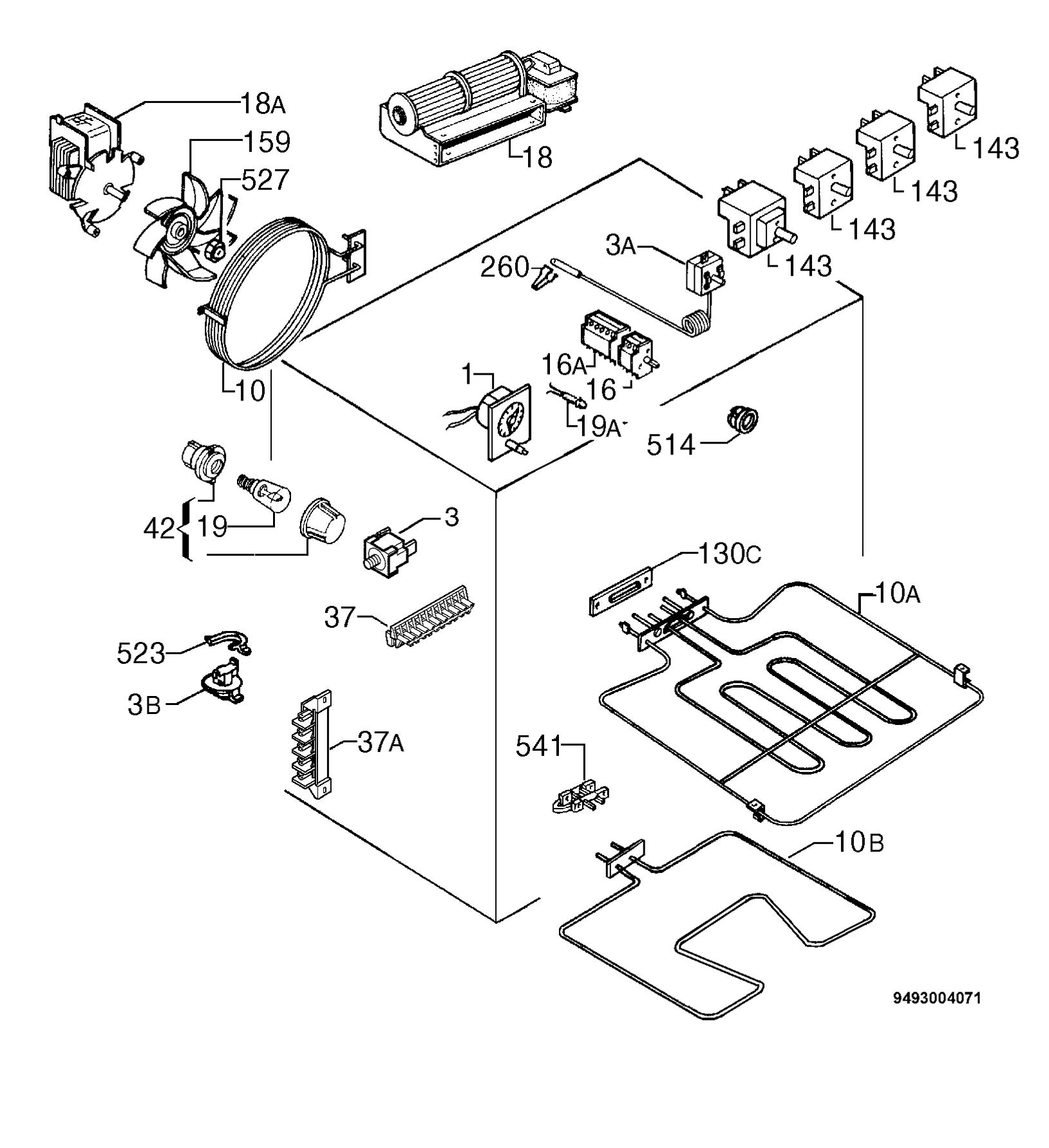 18A
159
527
18
143
143
143
143
3A
260
10
16A
16
1
19A
514
42
19
3
130C
10A
37
523
3B
37A
541
10B
9493004071