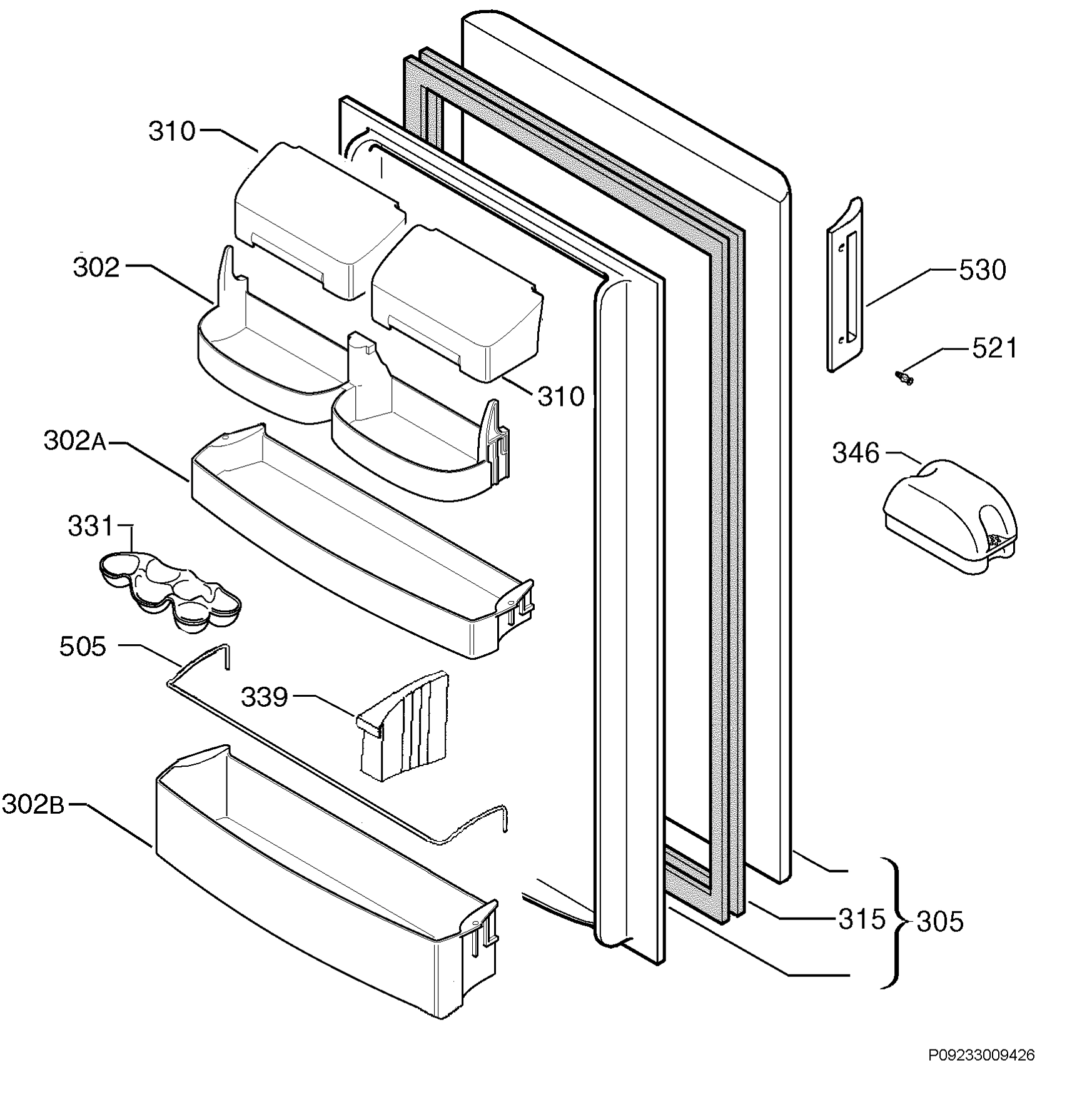 310
302
530
521
310
302A
346
331
505
339
302B
315
305
P09233009426