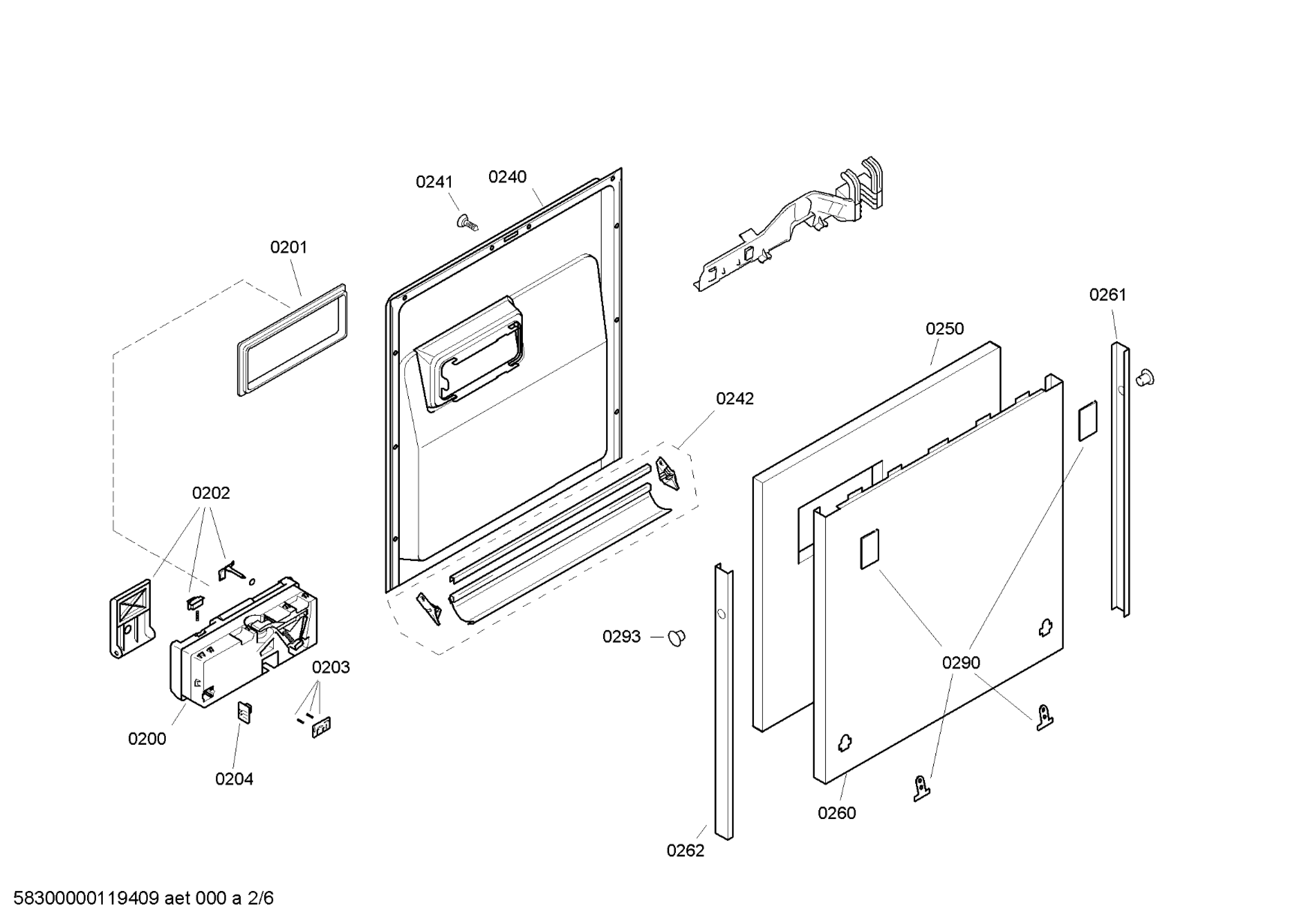 0241
0240
0201
0261
0250
0242
0202
0293
0290
0203
0200
0204
0260
0262
58300000119409 aet 000 a 2/6