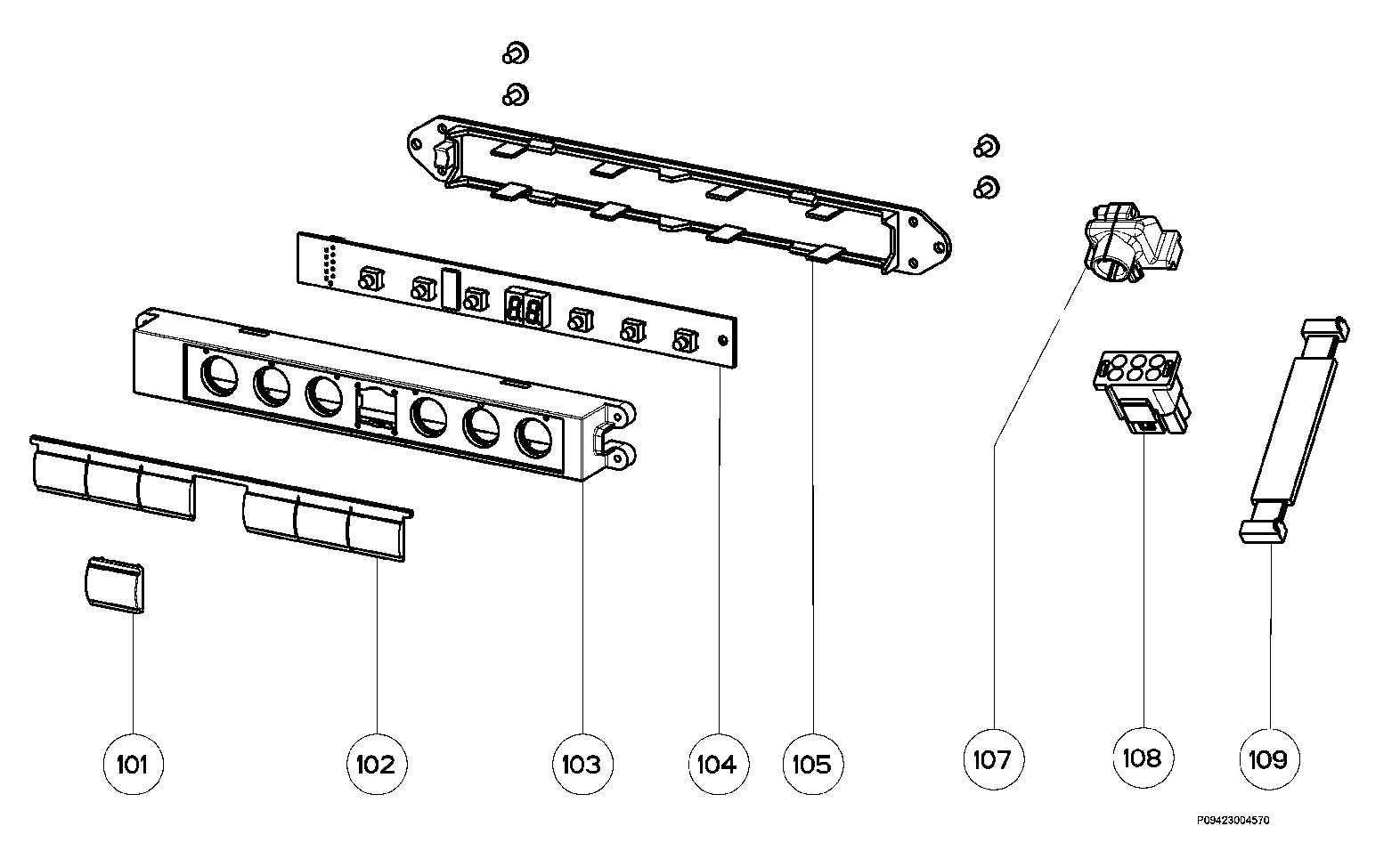 101

102

103

104

105

107

108

109

P09423004570