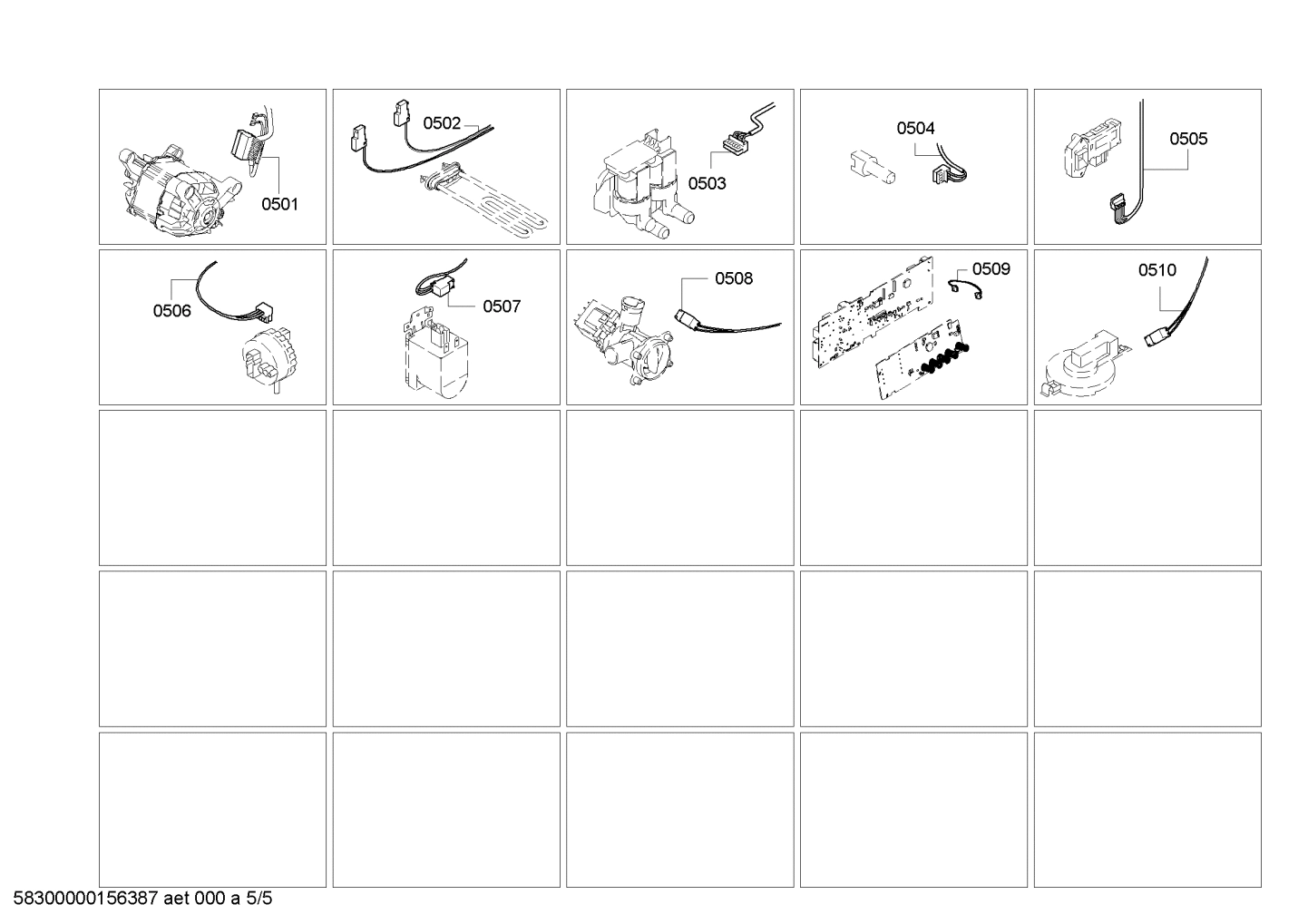 0501

0502

0503

0504

0505

0506

0507

0508

0509

0510

58300000156387 aet 000 a 5/5