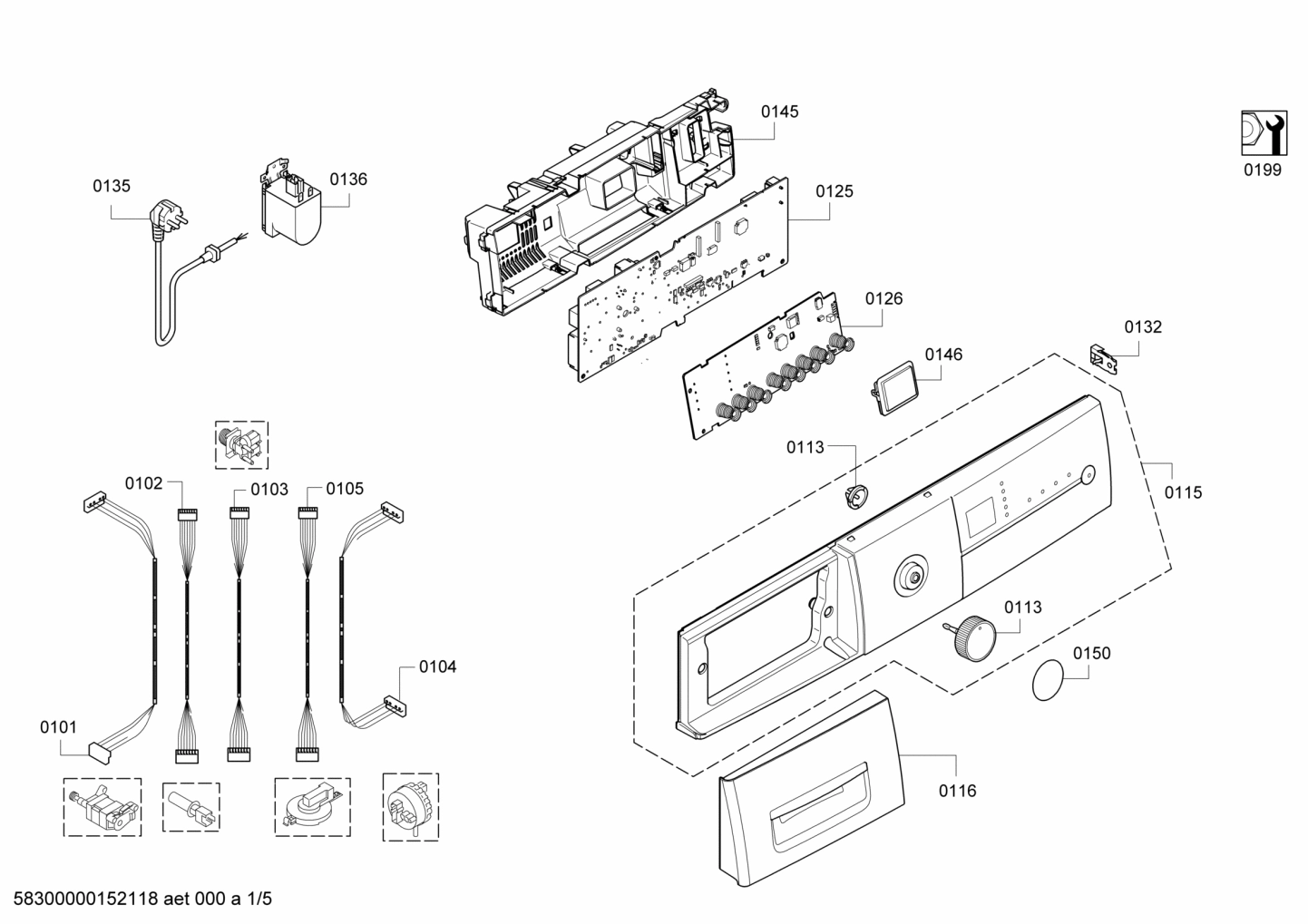 0145

0199

0135

0136

0125

0126

0132

0146

0113

0115

0102

0103

0105

0113

0150

0104

0101

0116

58300000152118 aet 000 a 1/5