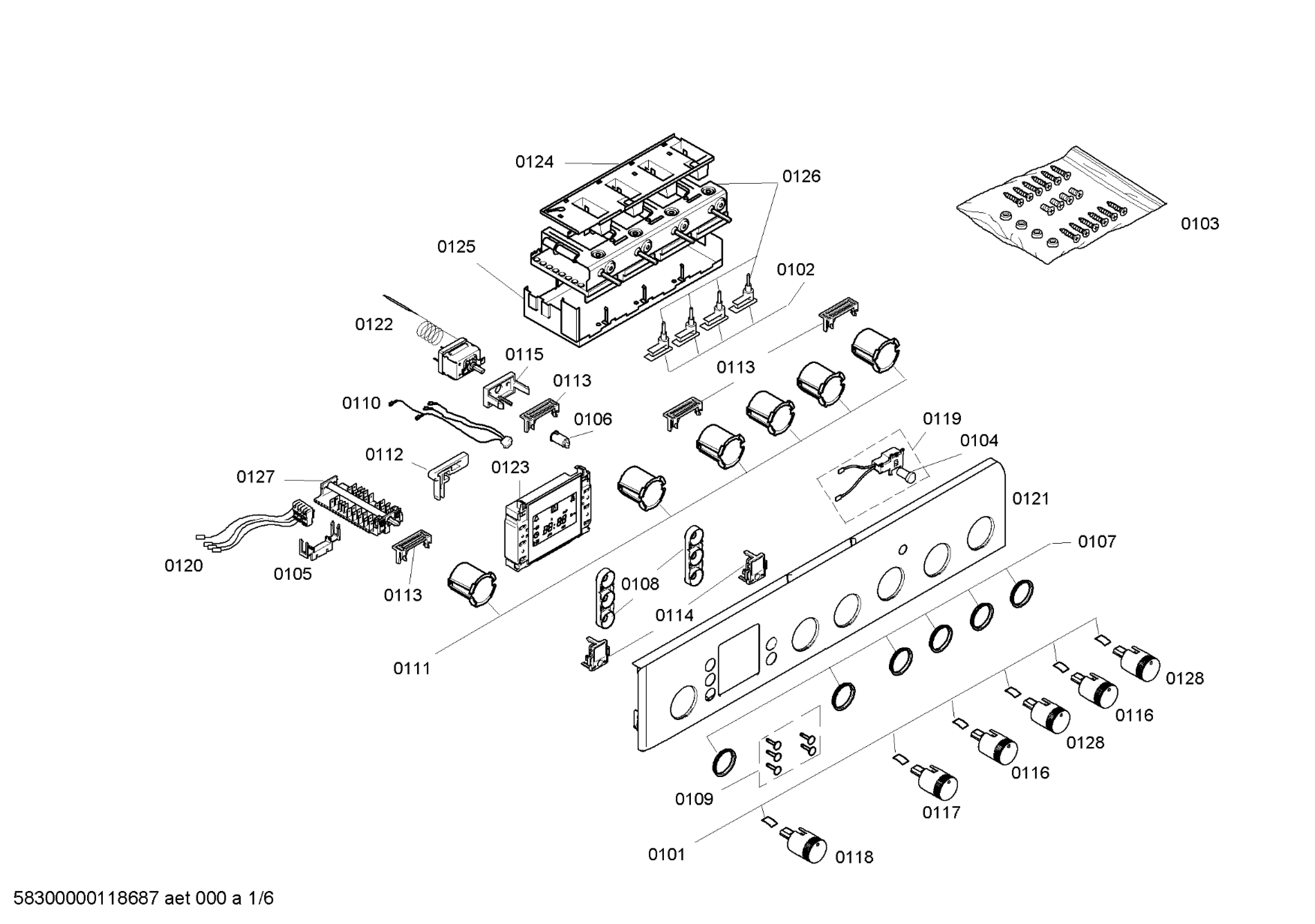 0124
0126
0103
0125
0102
0122
0115
0113
0113
0110
0106
0119
0104
0112
0123
0127
0121
0107
0120
0105
0113
0108
0114
0111
0128
0116
0128
0116
0109
0117
0101
0118
58300000118687 aet 000 a 1/6