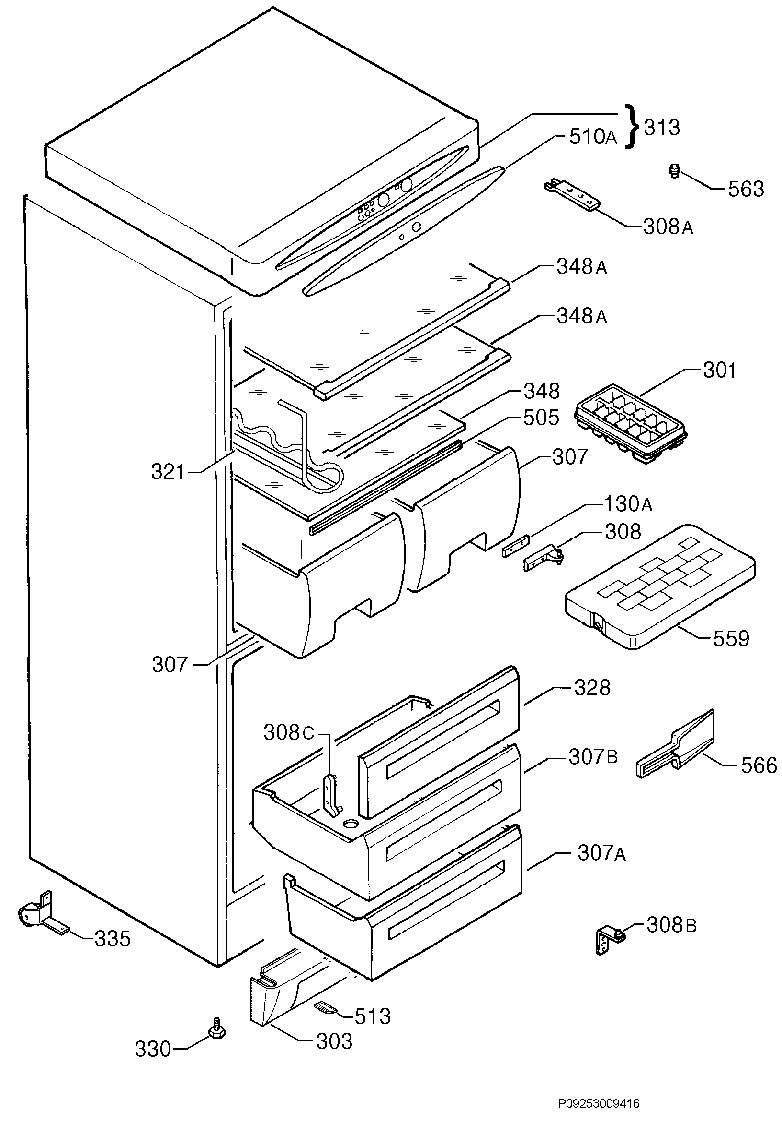 313
510A
563
308A
348A
348A
301
348
505
321
307
130A
308
559
307
328
308C
307B
566
307A
335
308B
513
330
303
PJ92530C9416