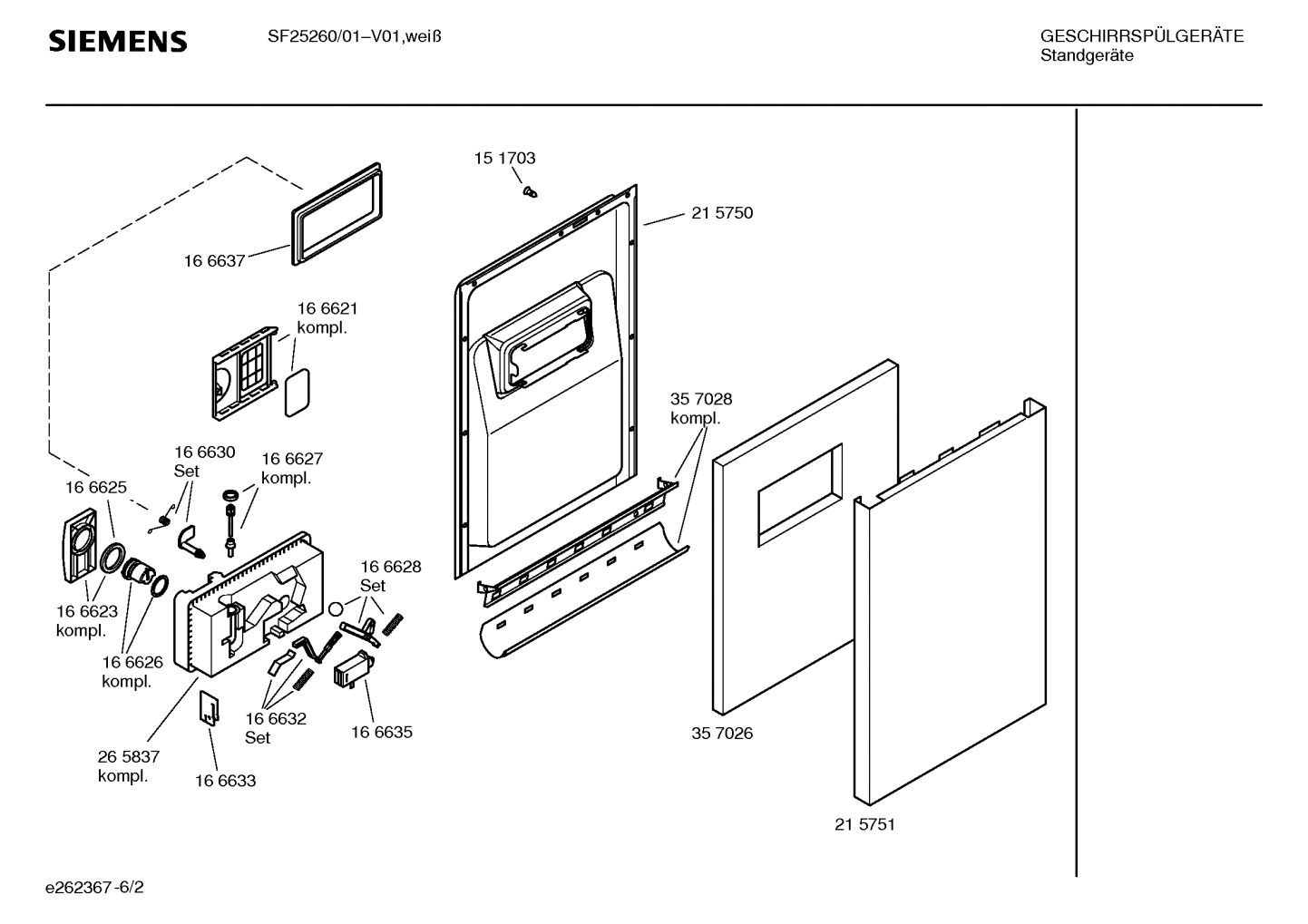 SIEMENS

SF25260/01–V01,weiß

GESCHIRRSPÜLGERÄTE
Standgeräte

15 1703

21 5750

16 6637

16 6621
kompl.

35 7028
kompl.

16 6630
Set

16 6627
kompl.

16 6625

16 6628
Set

16 6623
kompl.

16 6626
kompl.

16 6632
Set

16 6635

35 7026

26 5837
kompl.

16 6633

21 5751

e262367-6/2