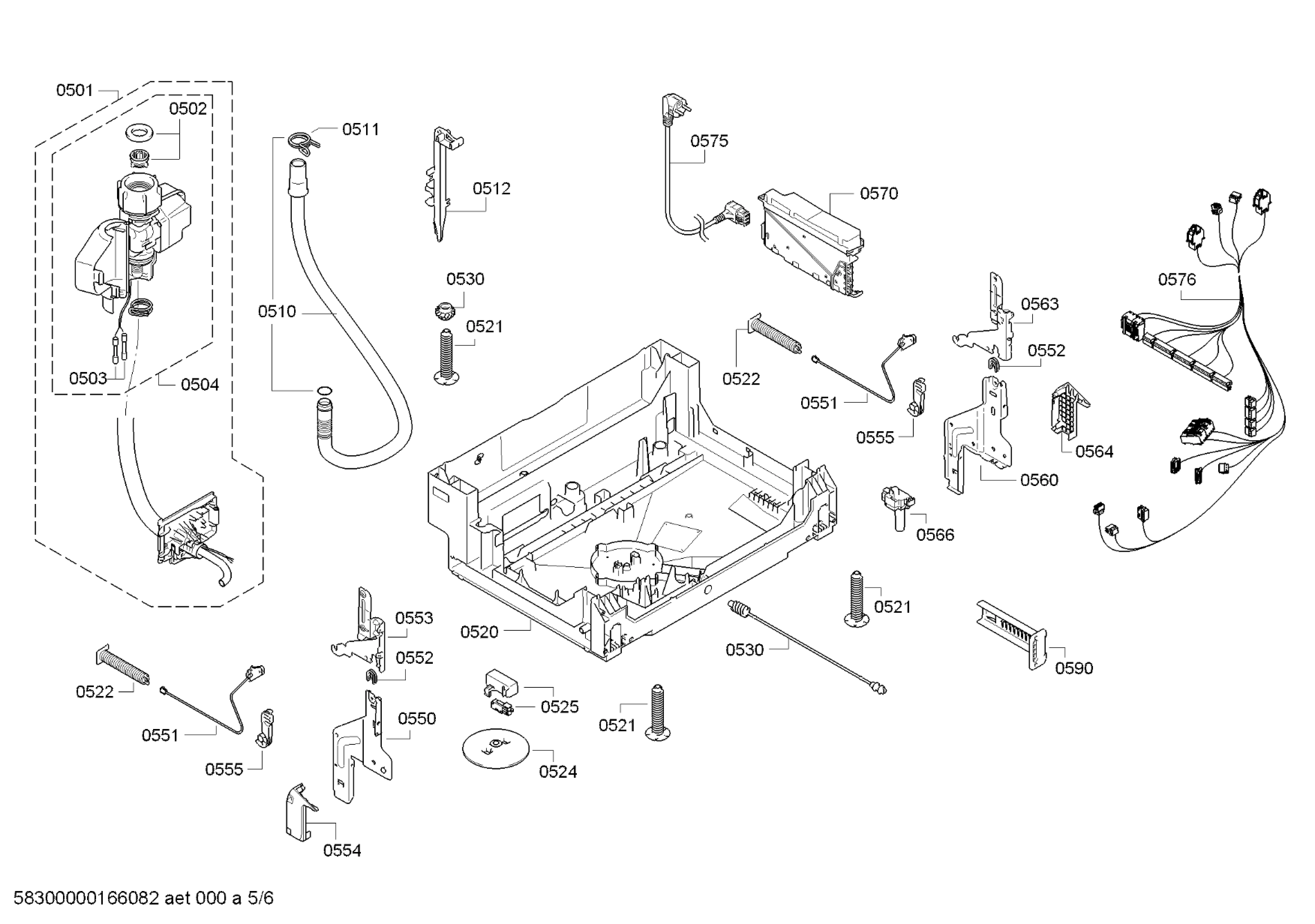 0501
0502
0503
0504
0511
0510
0512
0530
0521
0575
0570
0576
0563
0552
0522
0551
0555
0564
0560
0566
0521
0590
0530
0520
0553
0552
0550
0522
0551
0555
0554
0525
0524
0521

58300000166082 aet 000 a 5/6