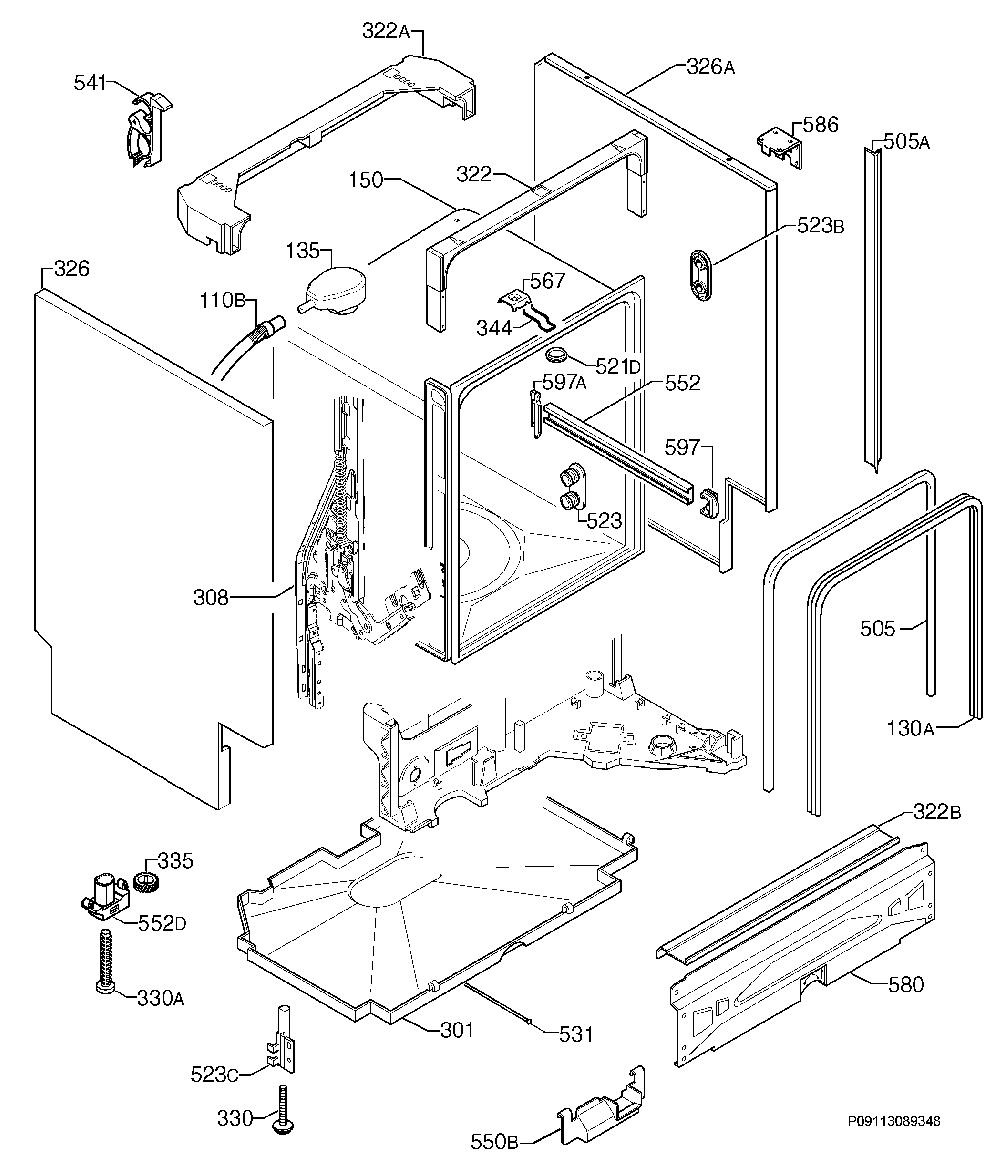 322A
541
326A
586
505A
150
322
135
523B
326
110B
567
344
521D
597A
552
597
523
308
505
130A
322B
335
552D
330A
580
301
531
523C
330
550B
P09113089348