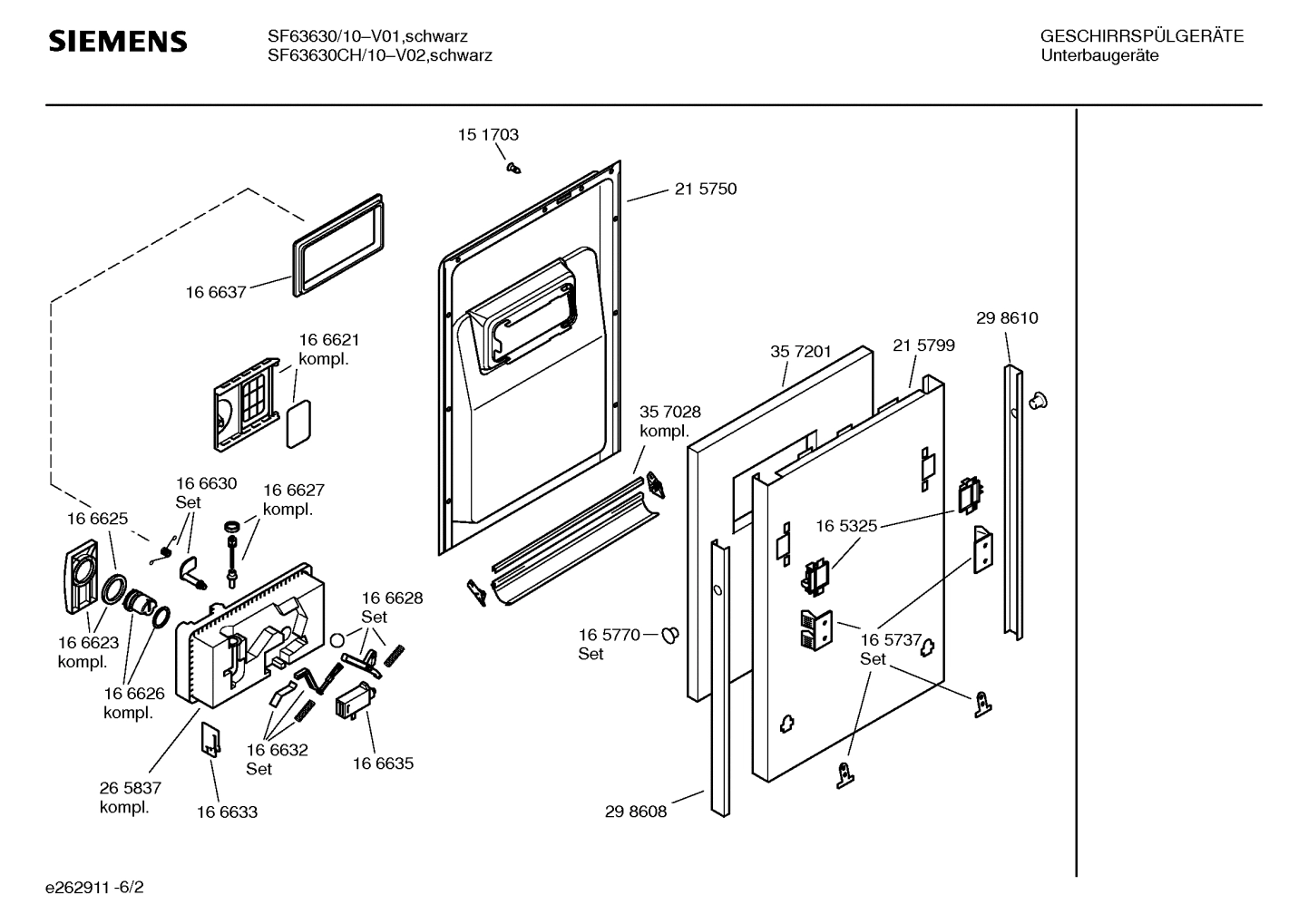 SIEMENS

SF63630/10–V01,schwarz
SF63630CH/10–V02,schwarz

GESCHIRRSPÜLGERÄTE
Unterbaugeräte

15 1703

21 5750

16 6637

16 6621
kompl.

29 8610

35 7201

21 5799

35 7028
kompl.

16 6630
Set

16 6627
kompl.

16 6625

16 5325

16 6628
Set

16 6623
kompl.

16 5770
Set

16 5737
Set

16 6626
kompl.

16 6632
Set

16 6635

26 5837
kompl.

16 6633

29 8608

e262911 -6/2