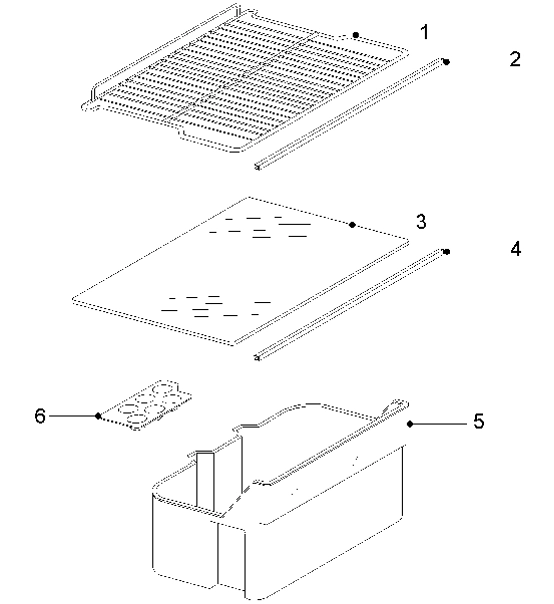 1
2
3
4
6
5