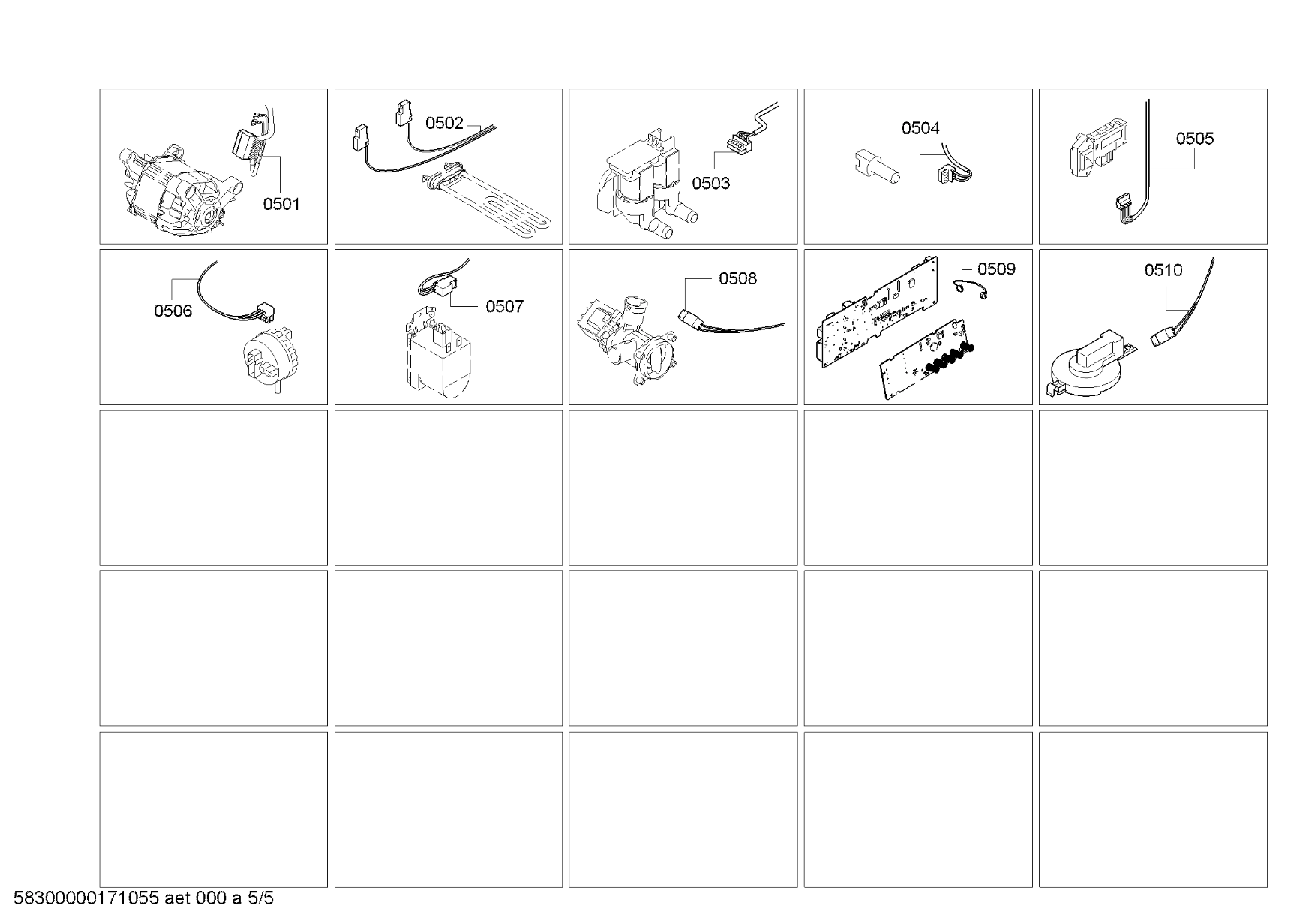 0501

0502

0503

0504

0505

0506

0507

0508

0509

0510

58300000171055 aet 000 a 5/5