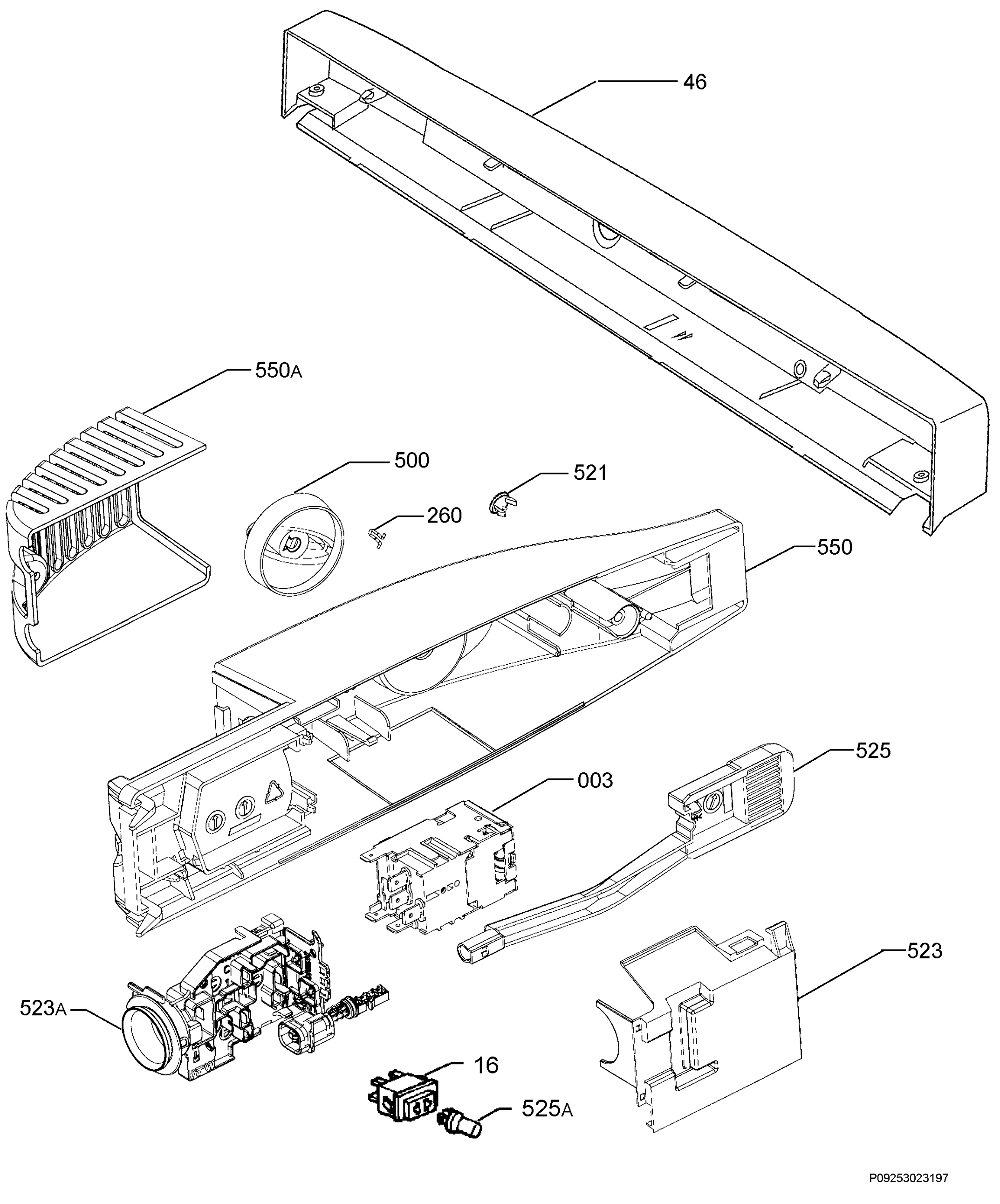 46
550A
500
521
260
550
525
003
523
523A
16
525A
P09253023197