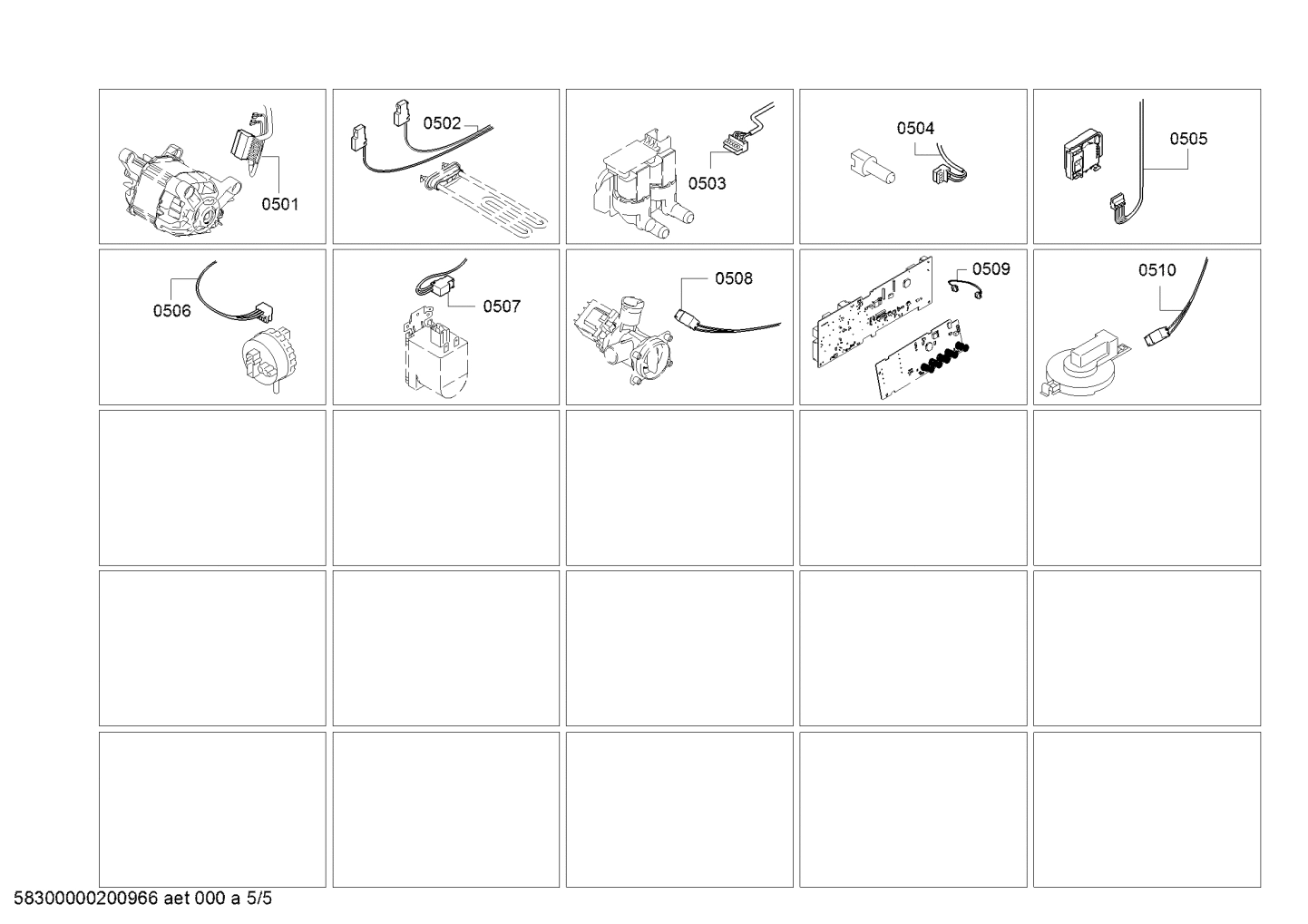 0501

0502

0503

0504

0505

0506

0507

0508

0509

0510

58300000200966 aet 000 a 5/5