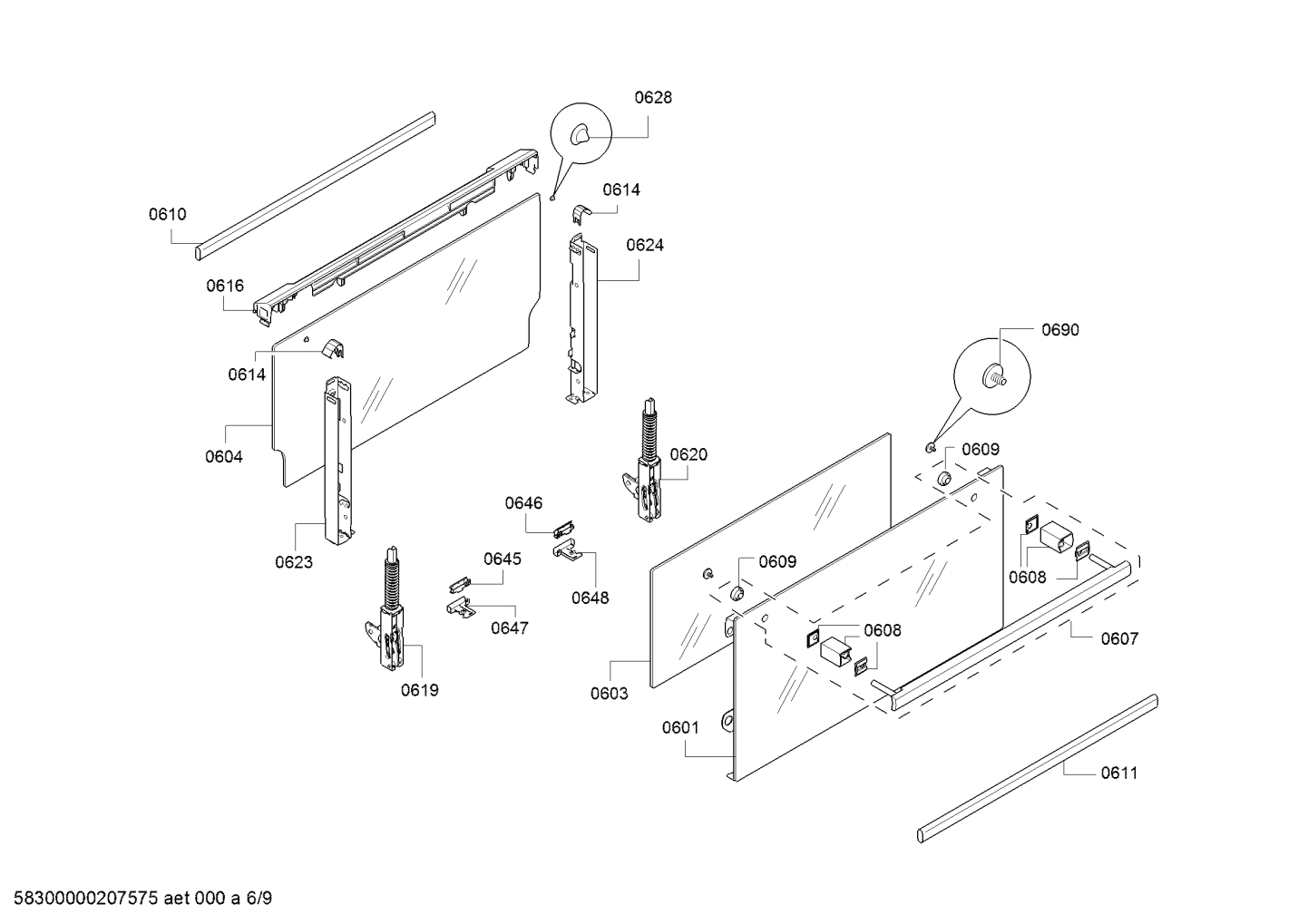 0628

0614

0610

0624

0616

0690

0614

0604

0620

0609

0646

0623

0645

0609

0648

0608

0647

0608

0607

0619

0603

0601

0611

58300000207575 aet 000 a 6/9