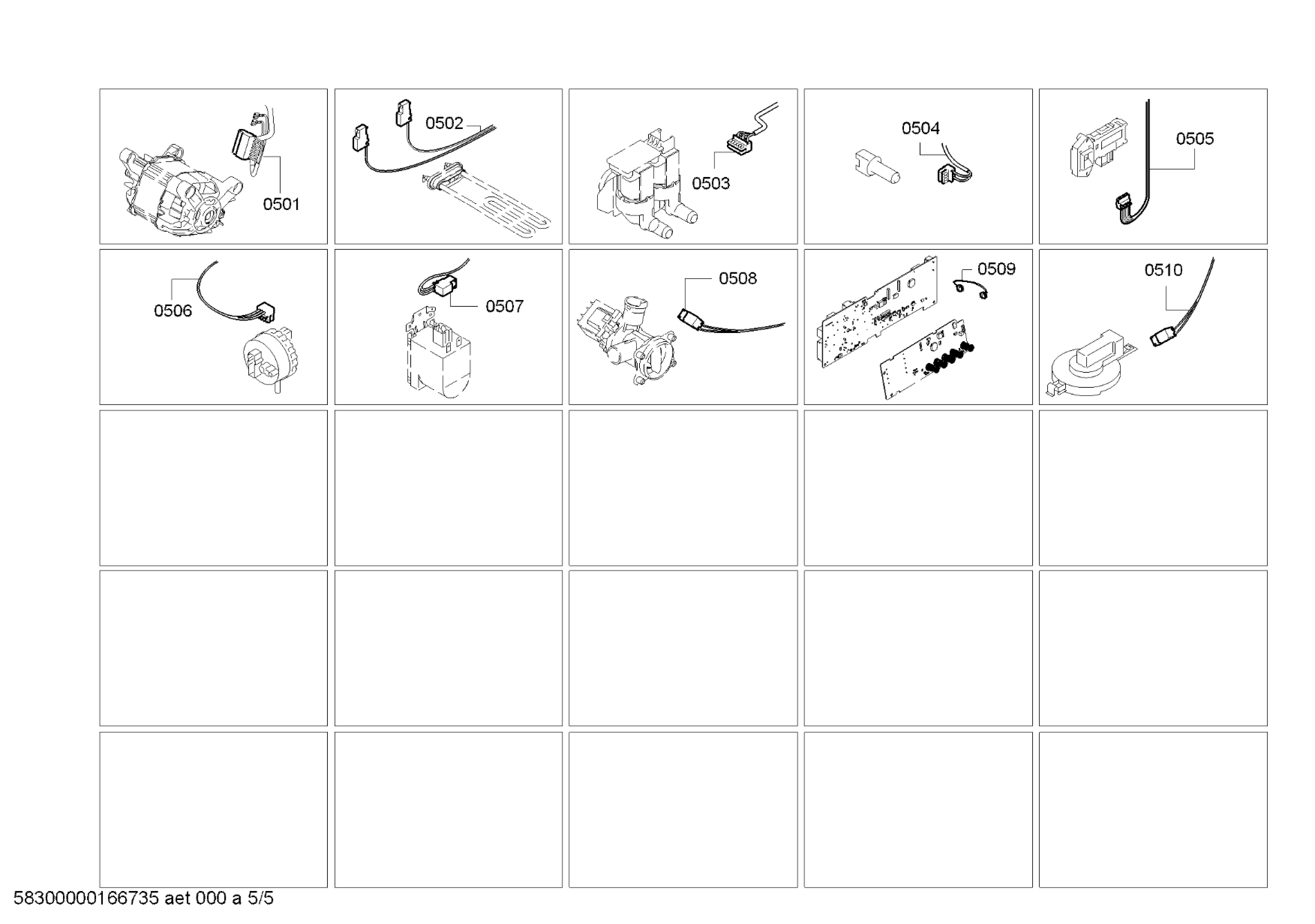 0501

0502

0503

0504

0505

0506

0507

0508

0509

0510

58300000166735 aet 000 a 5/5