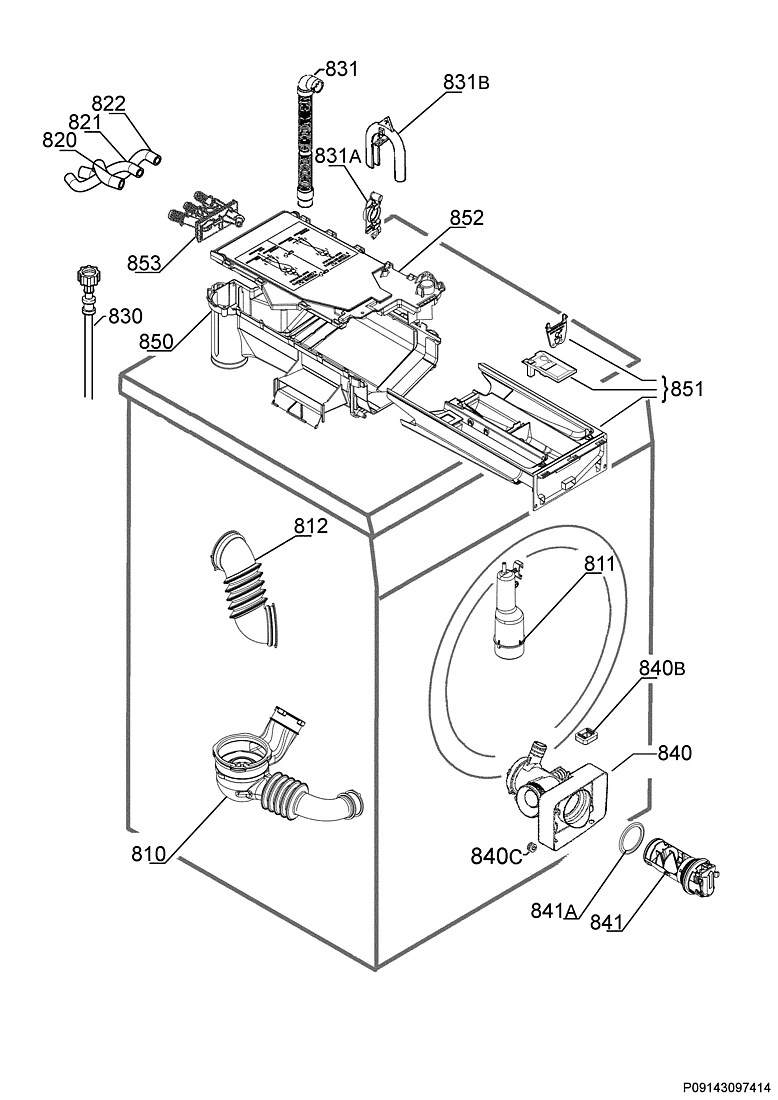 831
831B
822
821
820
831A
852
853
830
850
851
812
811
840B
840
810
840C
841A
841
P09143097414