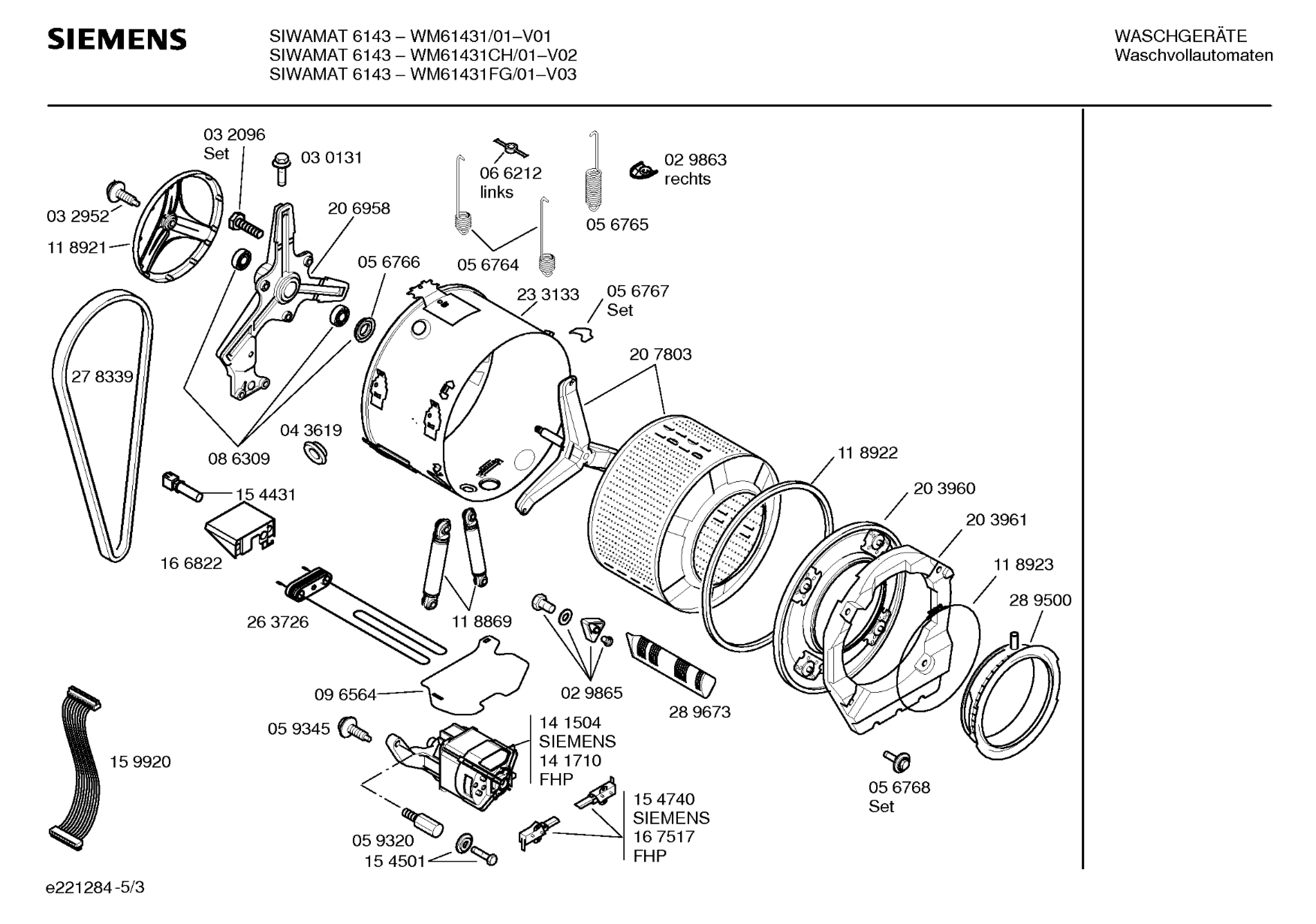 SIEMENS

SIWAMAT 6143 – WM61431/01–V01
SIWAMAT 6143 – WM61431CH/01–V02
SIWAMAT 6143 – WM61431FG/01–V03

WASCHGERÄTE
Waschvollautomaten

03 2096
Set
03 0131
06 6212
links
02 9863
rechts
03 2952
11 8921
20 6958
05 6765
05 6766
05 6764
23 3133
05 6767
Set
20 7803
27 8339
04 3619
08 6309
11 8922
15 4431
20 3960
20 3961
16 6822
11 8923
28 9500
26 3726
11 8869
09 6564
02 9865
28 9673
05 9345
14 1504
SIEMENS
14 1710
FHP
15 9920
05 6768
Set
15 4740
SIEMENS
16 7517
FHP
05 9320
15 4501

e221284-5/3