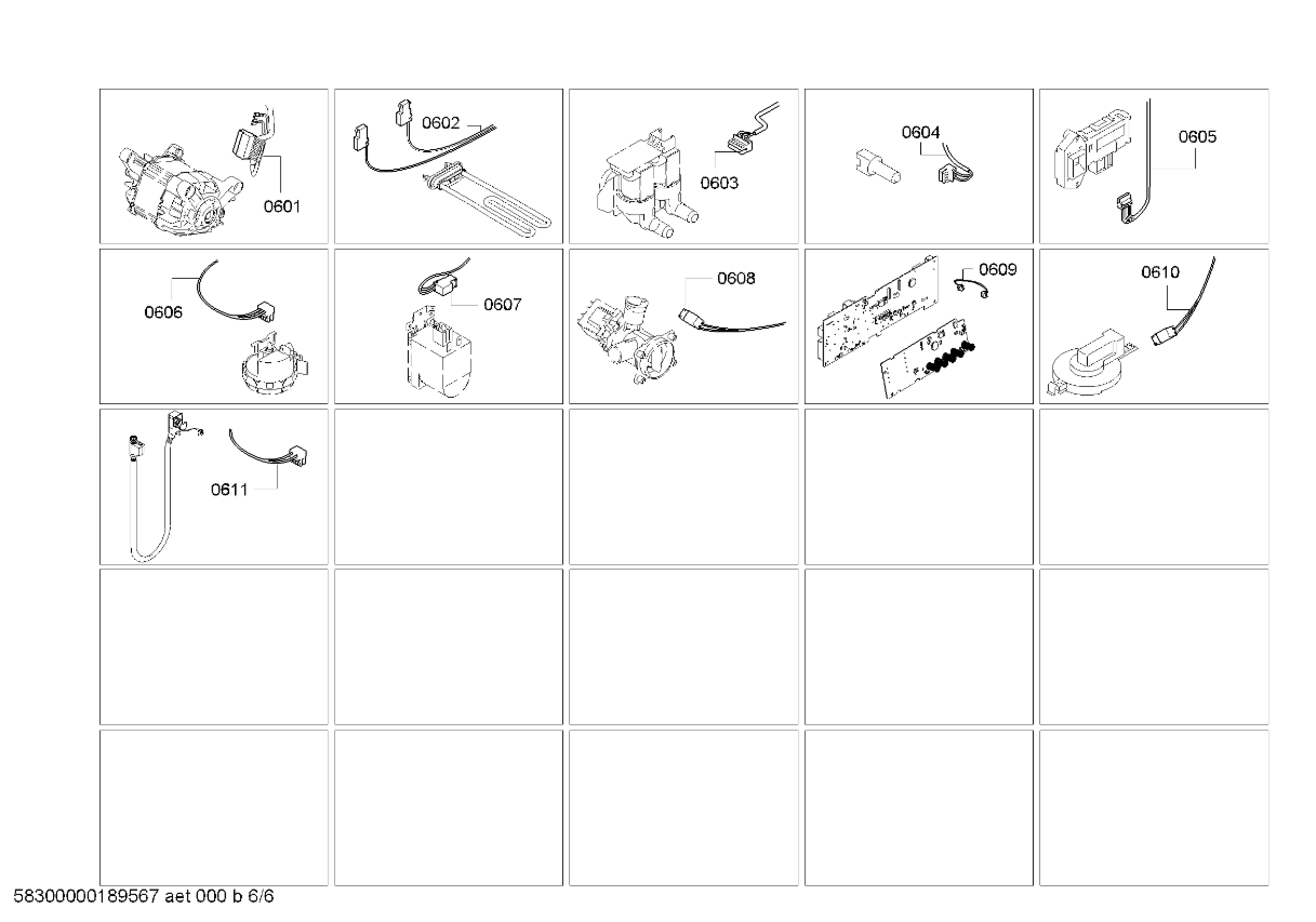 0601

0602

0603

0604

0605

0606

0607

0608

0609

0610

0611

58300000189567 aet 000 b 6/6