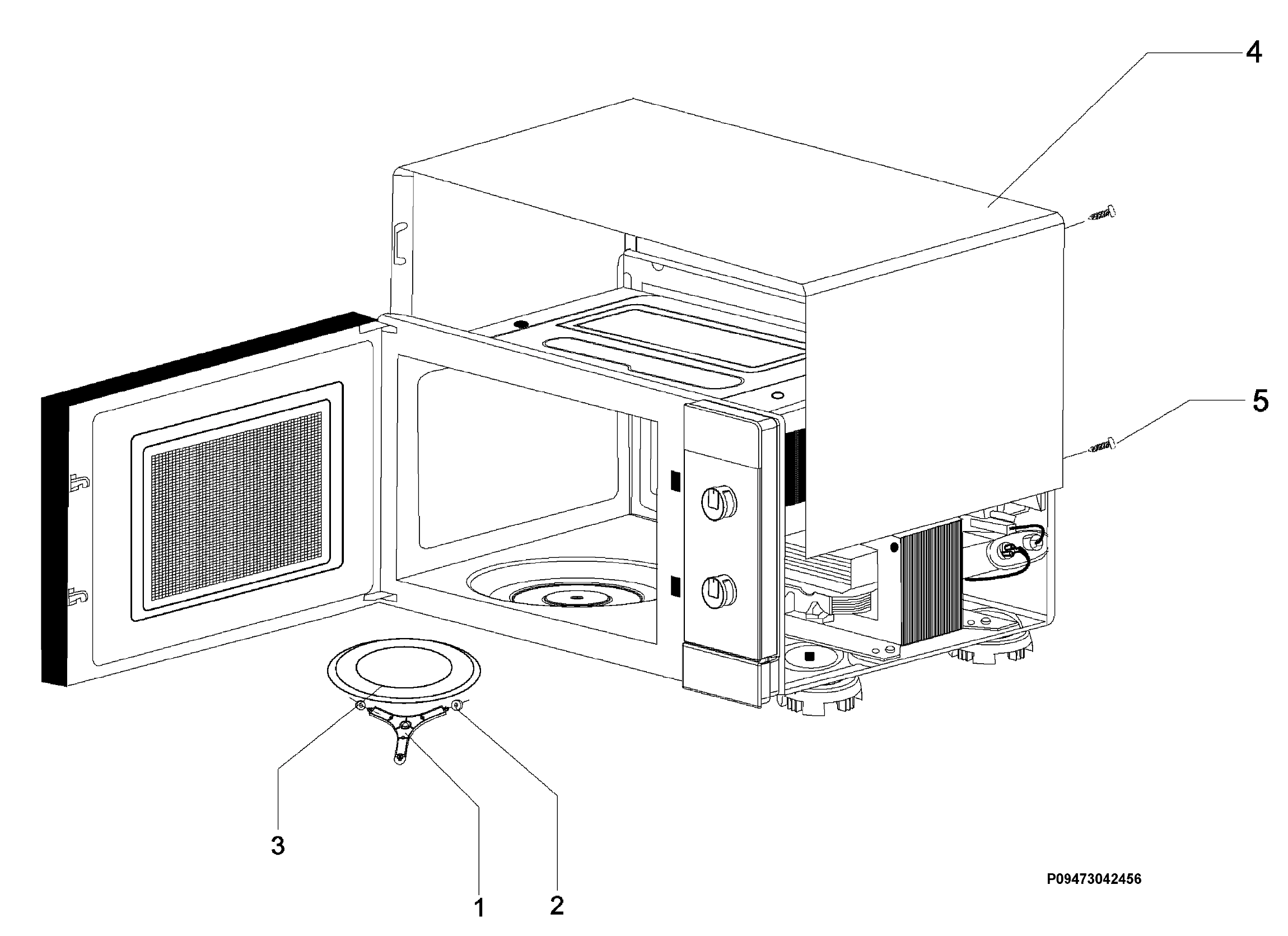 4

5

3

1

2

P09473042456