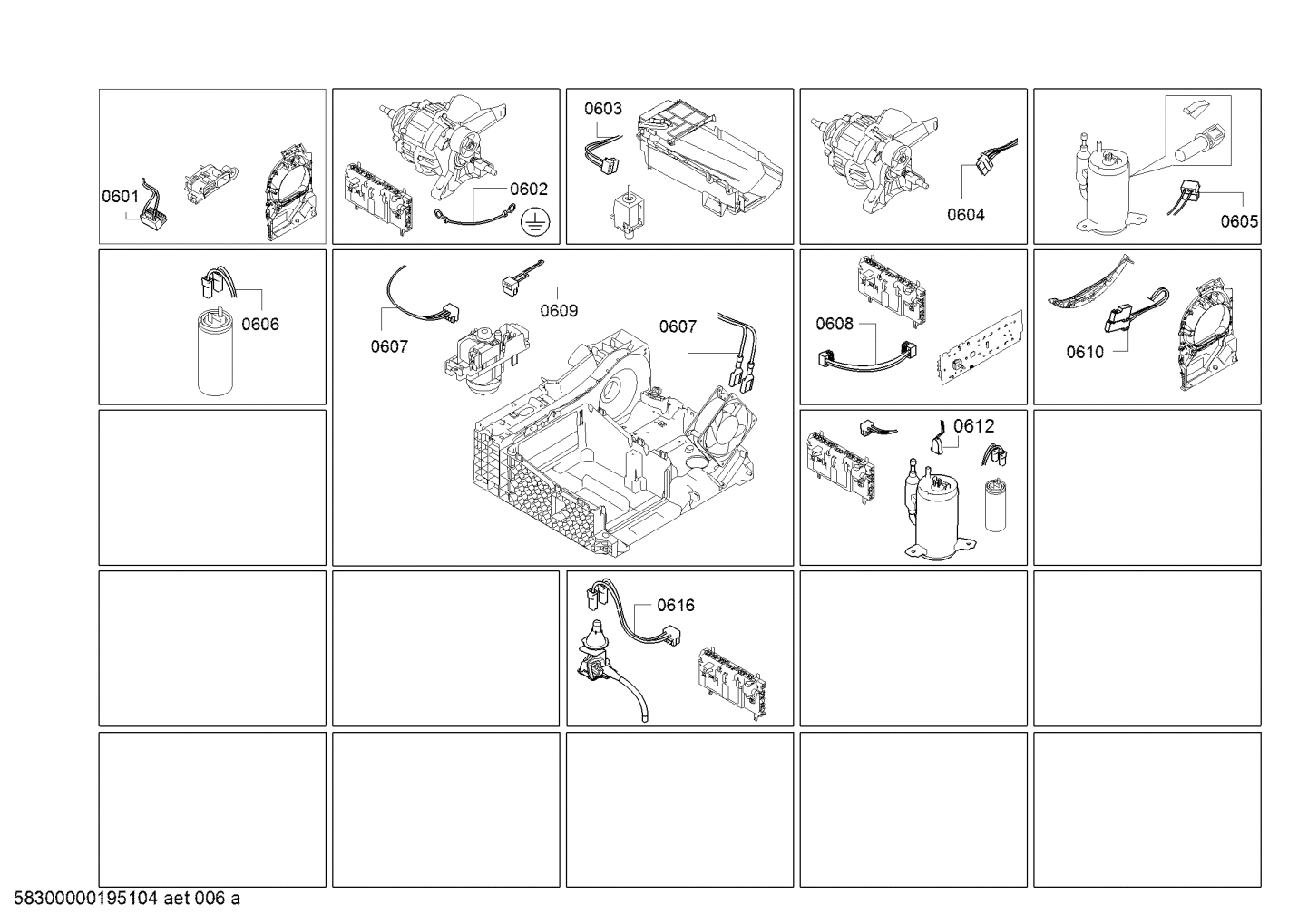 0601

0602

0603

0604

0605

0606

0607

0609

0607

0608

0610

0612

0616

58300000195104 aet 006 a