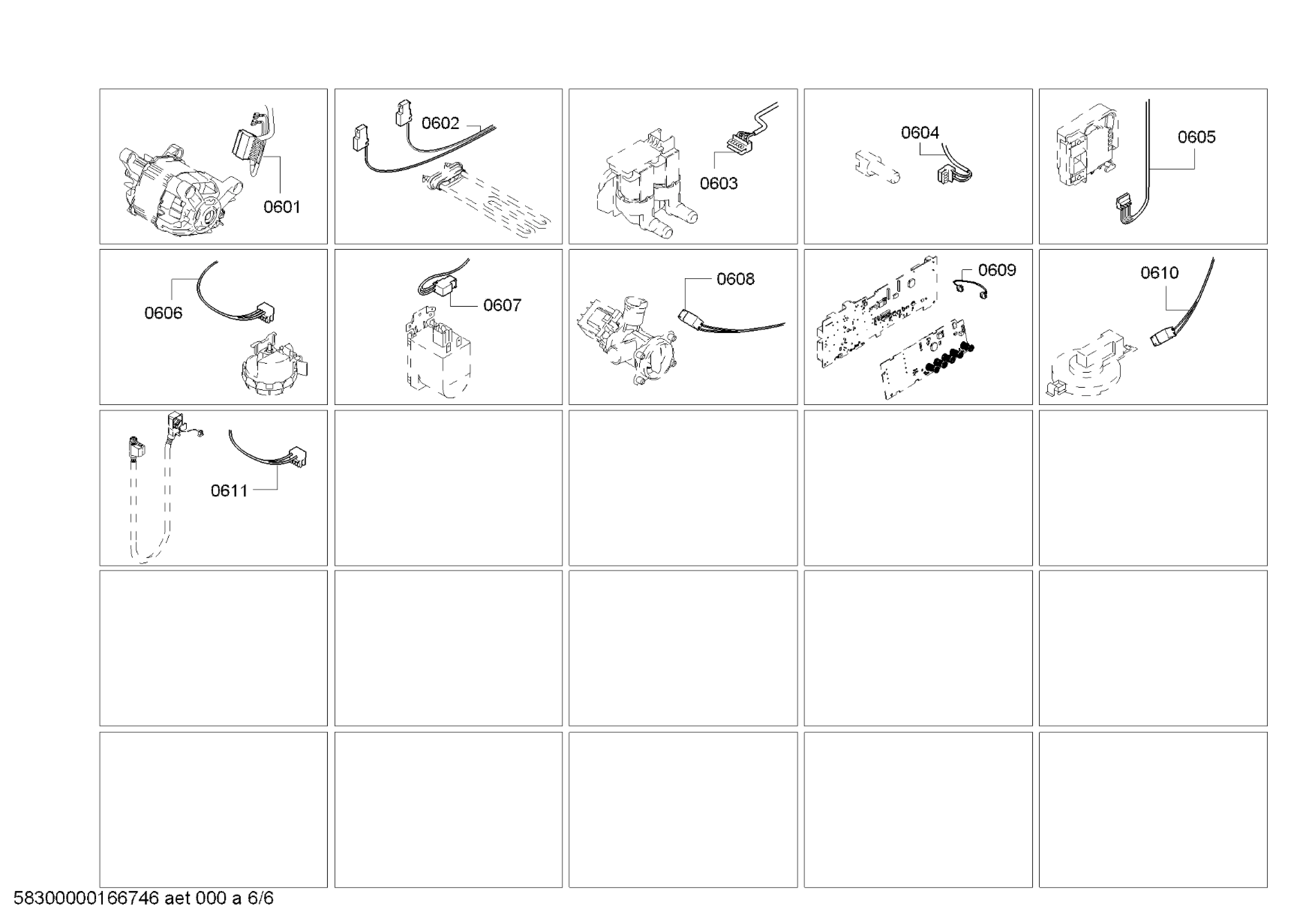 0601

0602

0603

0604

0605

0606

0607

0608

0609

0610

0611

58300000166746 aet 000 a 6/6