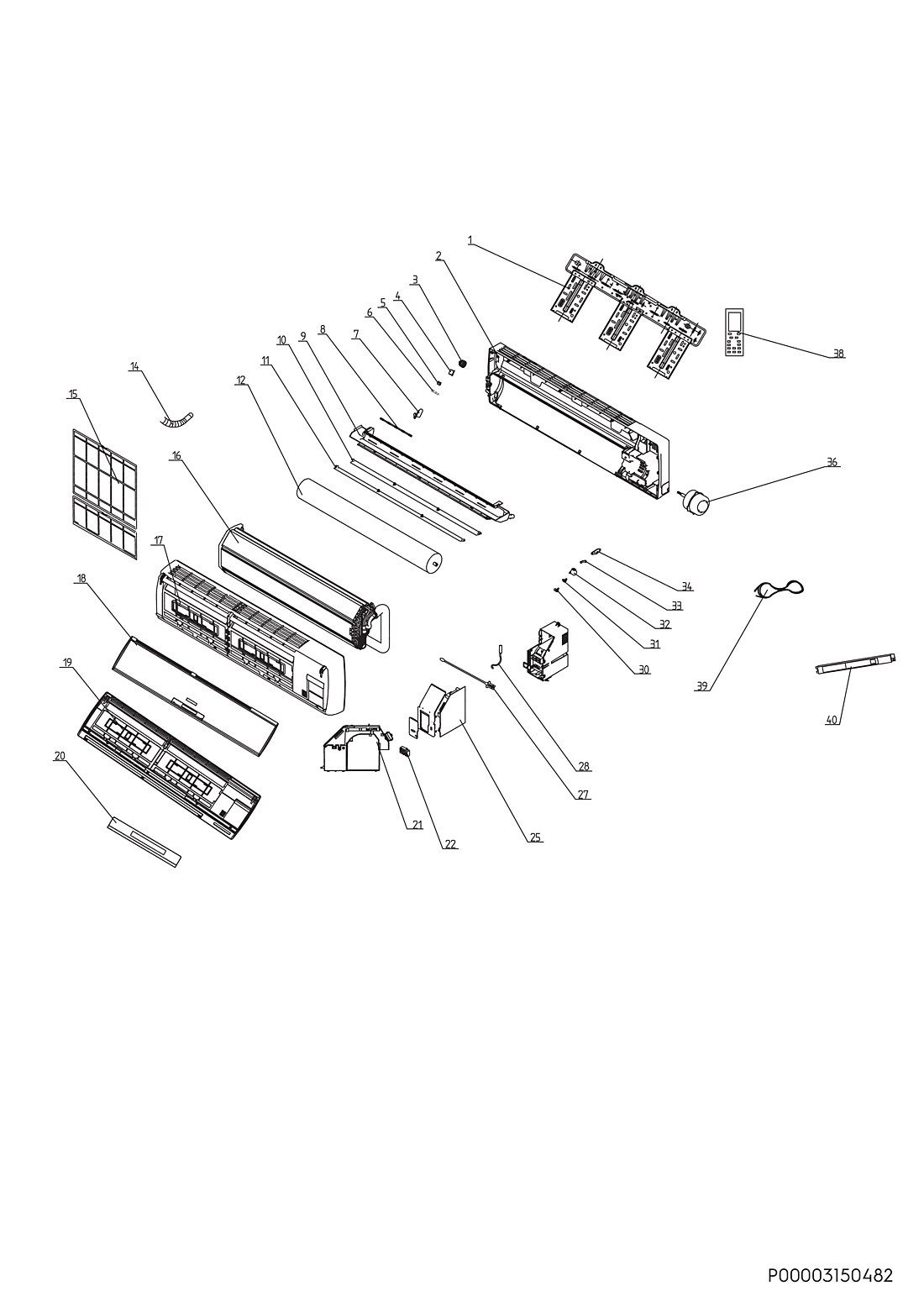 1
2
3
4
5
6
7
8
9
10
11
12
14
15
16
17
18
19
20
21
22
25
27
28
30
31
32
33
34
36
38
39
40

P00003150482