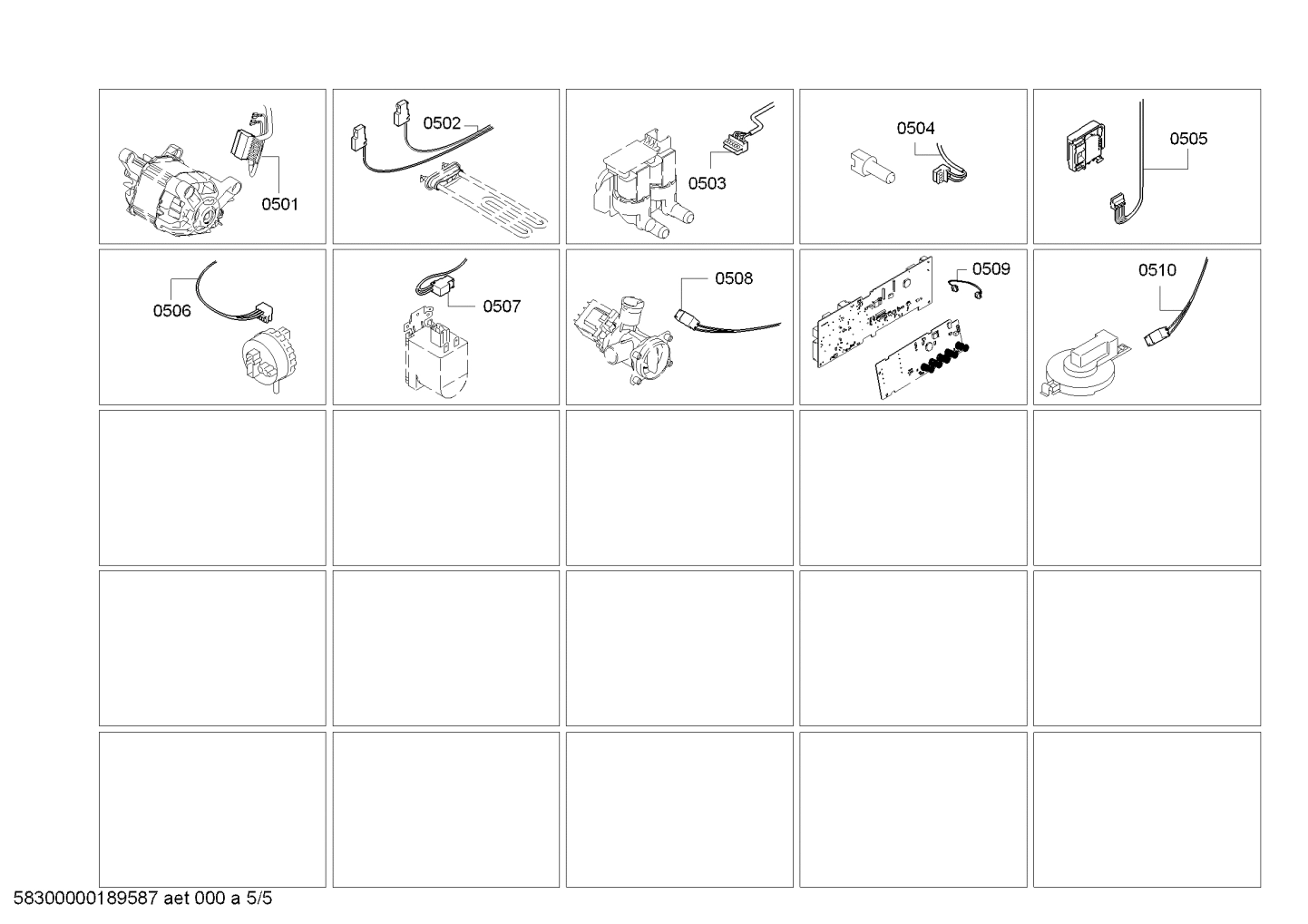 0501

0502

0503

0504

0505

0506

0507

0508

0509

0510

58300000189587 aet 000 a 5/5