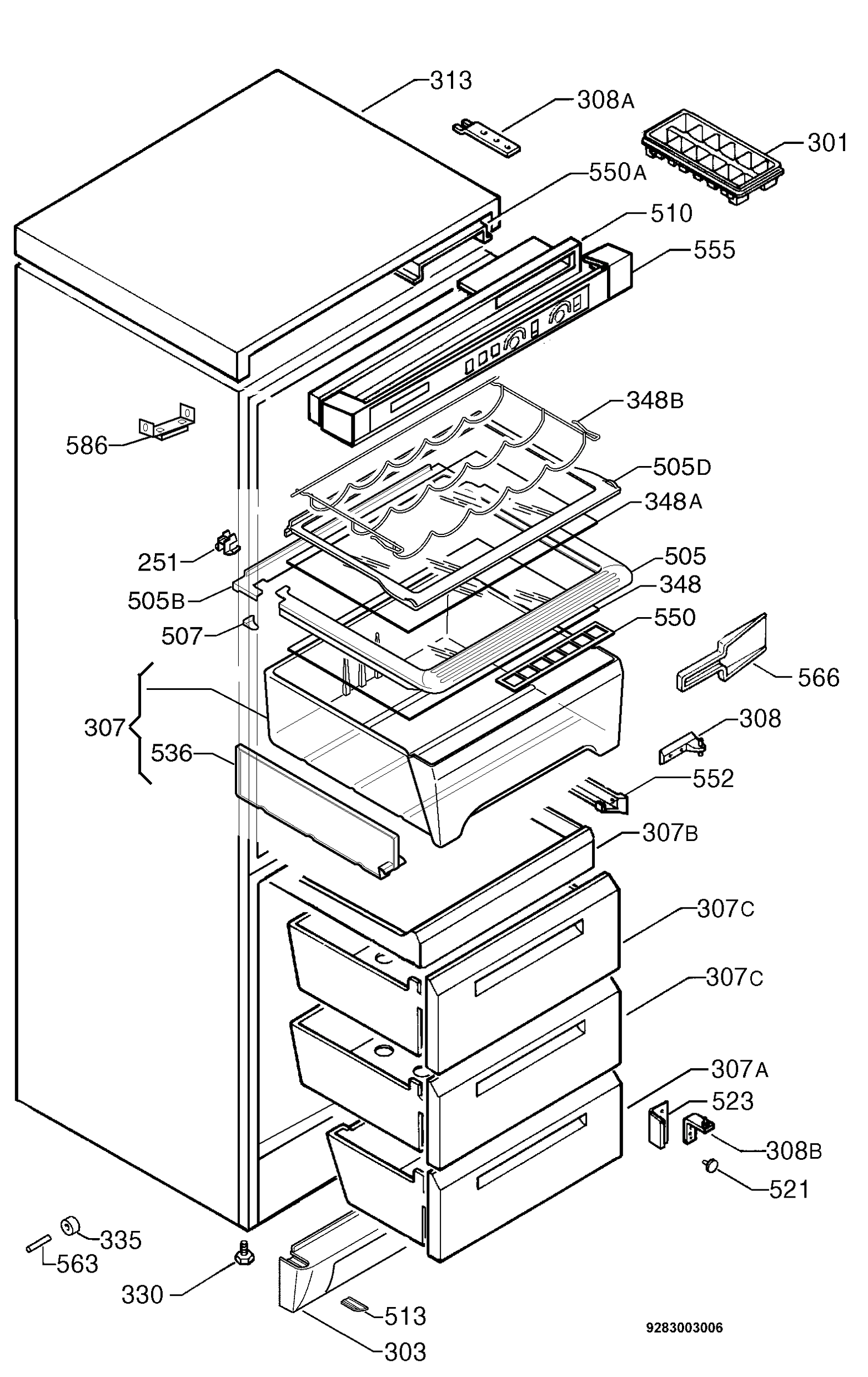 313
308A
301
550A
510
555
348B
586
505D
348A
251
505
505B
348
507
550
566
307
308
536
552
307B
307C
307C
307A
523
308B
521
335
563
330
513
303
9283003006