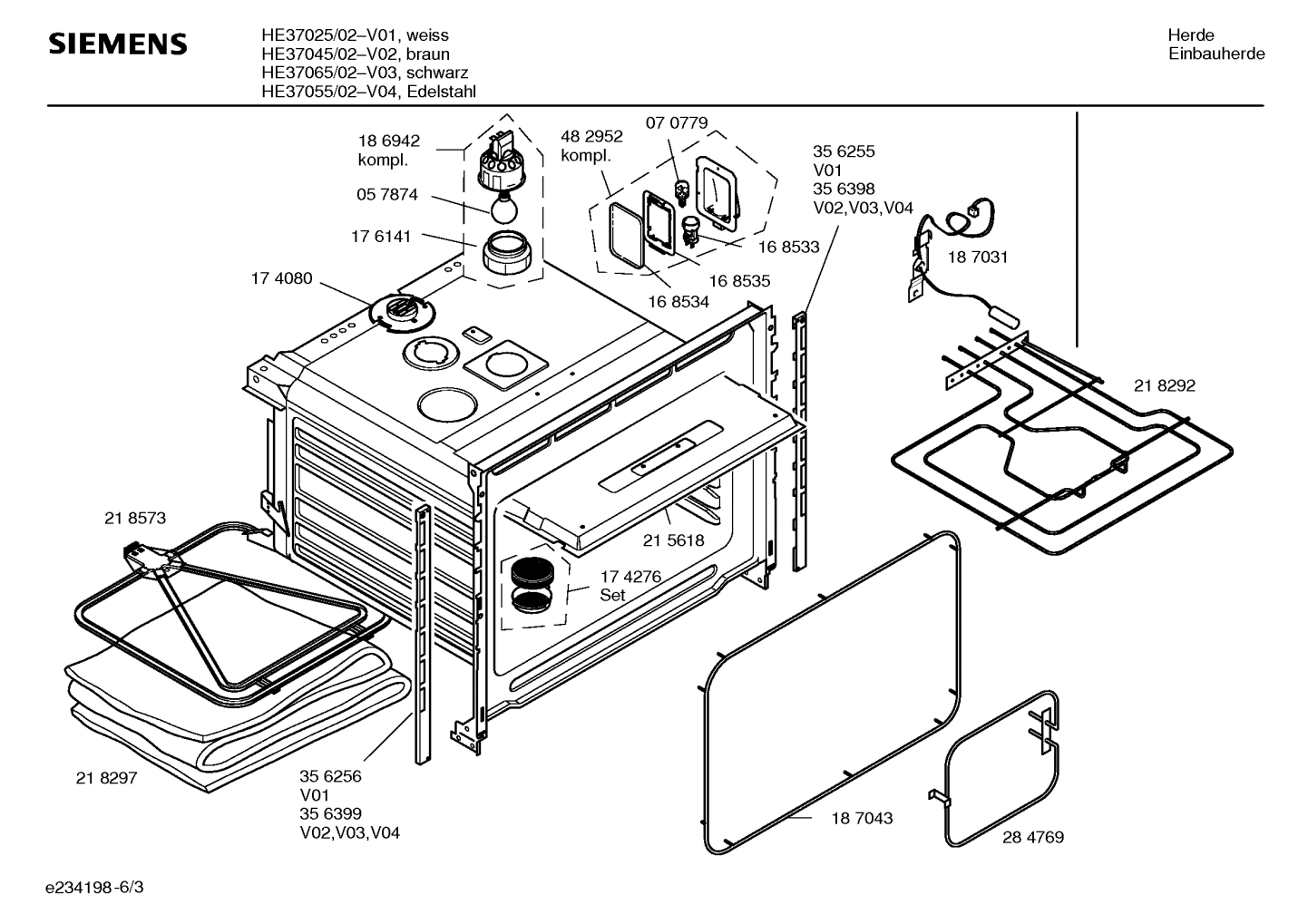 SIEMENS

HE37025/02–V01, weiss
HE37045/02–V02, braun
HE37065/02–V03, schwarz
HE37055/02–V04, Edelstahl

Herde
Einbauherde

18 6942
kompl.

05 7874

17 6141

17 4080

48 2952
kompl.

07 0779

16 8533

16 8535

16 8534

35 6255
V01
35 6398
V02,V03,V04

18 7031

21 8292

21 8573

21 5618

17 4276
Set

21 8297

35 6256
V01
35 6399
V02,V03,V04

18 7043

28 4769

e234198-6/3