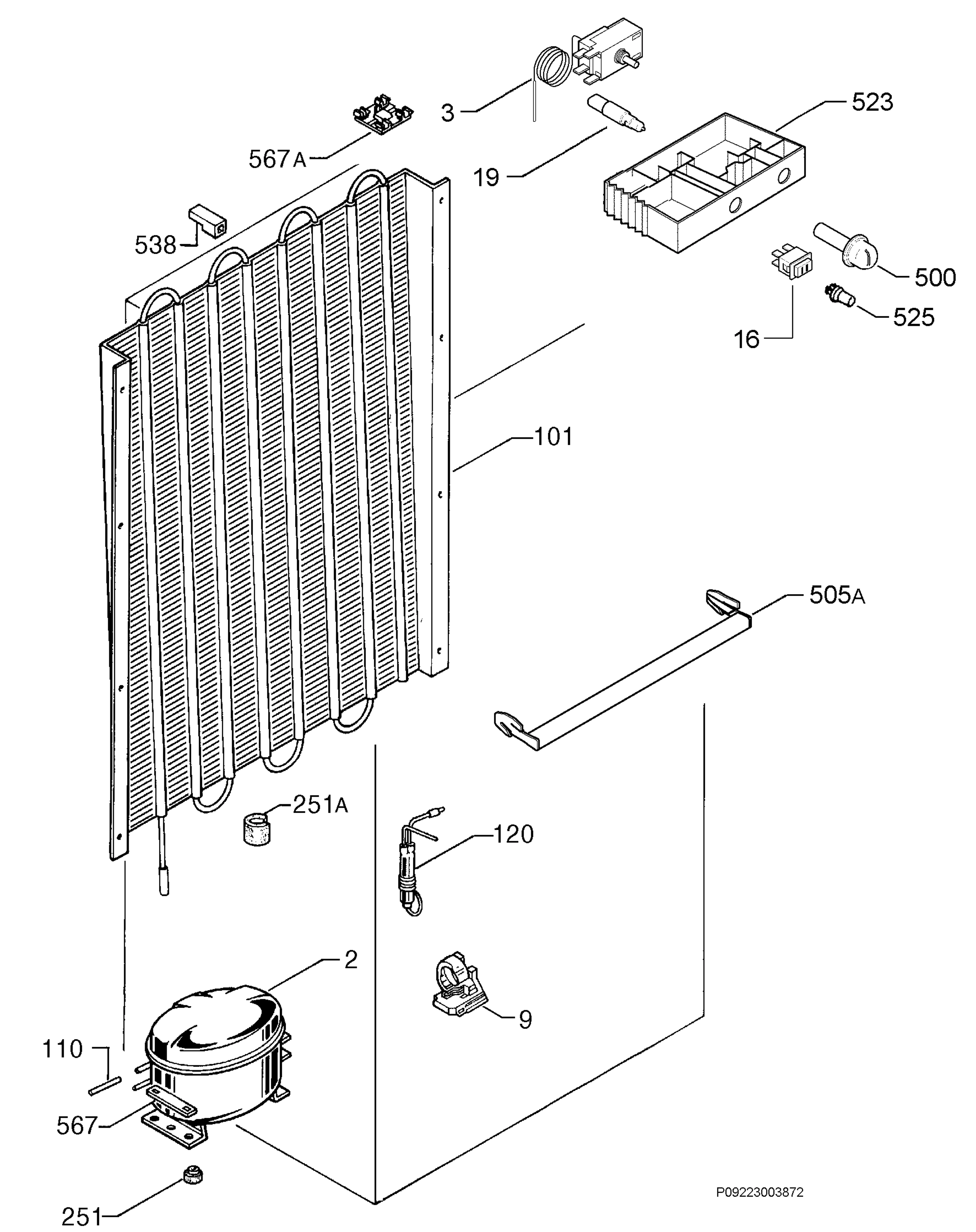 3
523
567A
19
538
500
525
16
101
505A
251A
120
2
9
110
567
251
P09223003872