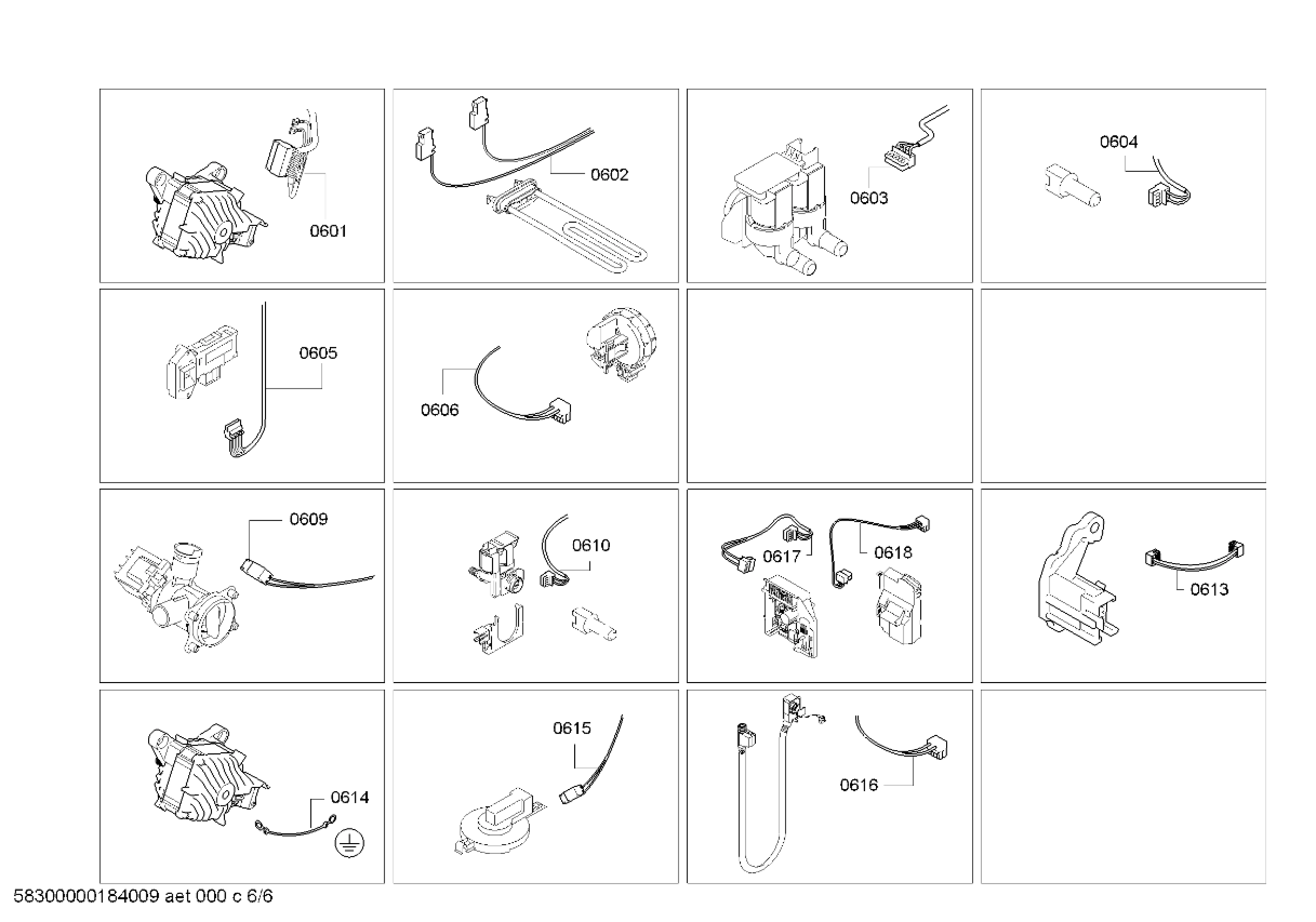 0601

0602

0603

0604

0605

0606

0609

0610

0617

0618

0613

0614

0615

0616

58300000184009 aet 000 c 6/6