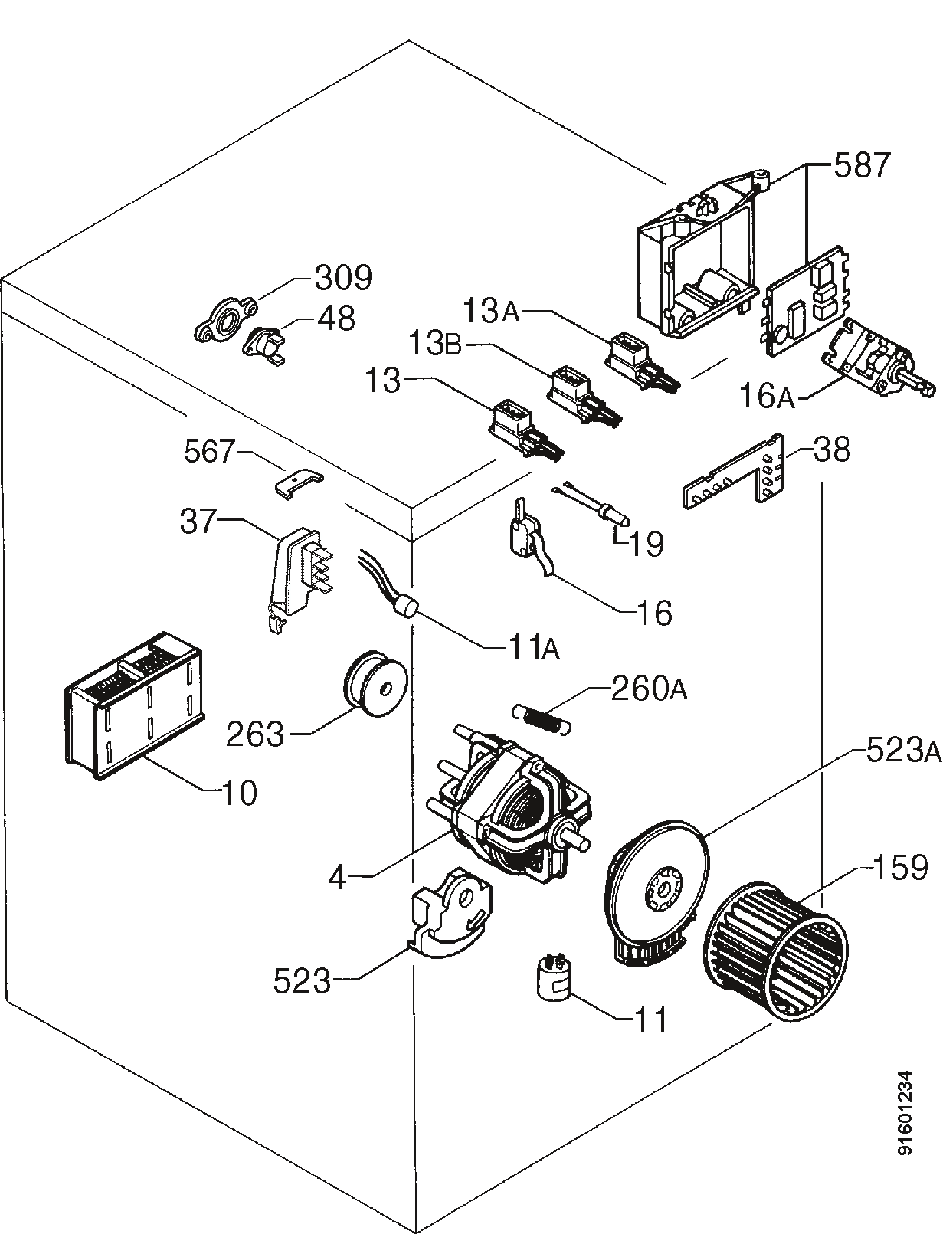 587
309
48
13A
13B
13
16A
567
38
37
19
16
11A
260A
263
523A
10
4
159
523
11
91601234