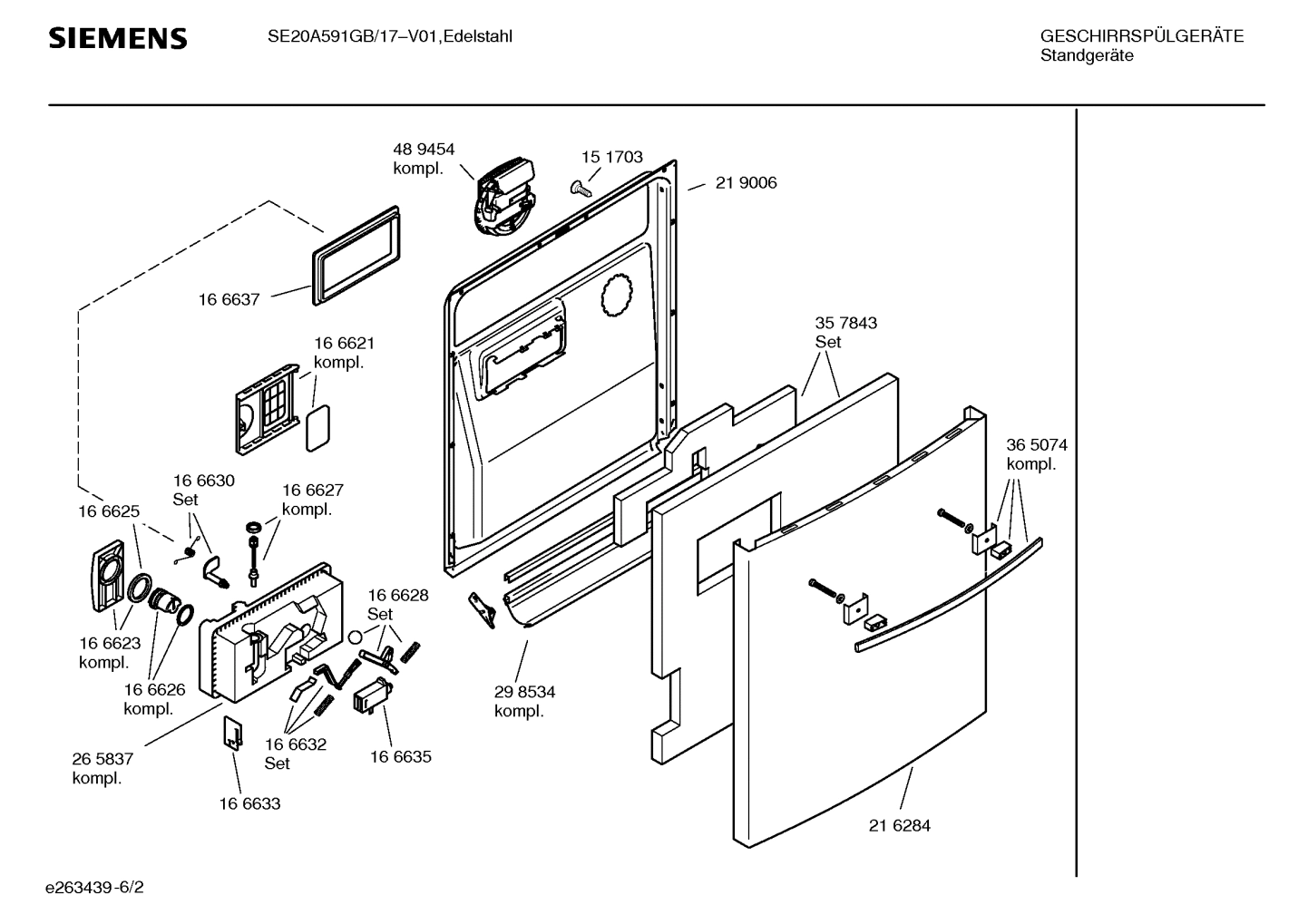 SIEMENS

SE20A591GB/17–V01,Edelstahl

GESCHIRRSPÜLGERÄTE
Standgeräte

48 9454
kompl.

15 1703

21 9006

16 6637

16 6621
kompl.

35 7843
Set

36 5074
kompl.

16 6630
Set

16 6627
kompl.

16 6625

16 6628
Set

16 6623
kompl.

16 6626
kompl.

29 8534
kompl.

26 5837
kompl.

16 6632
Set

16 6635

16 6633

21 6284

e263439-6/2