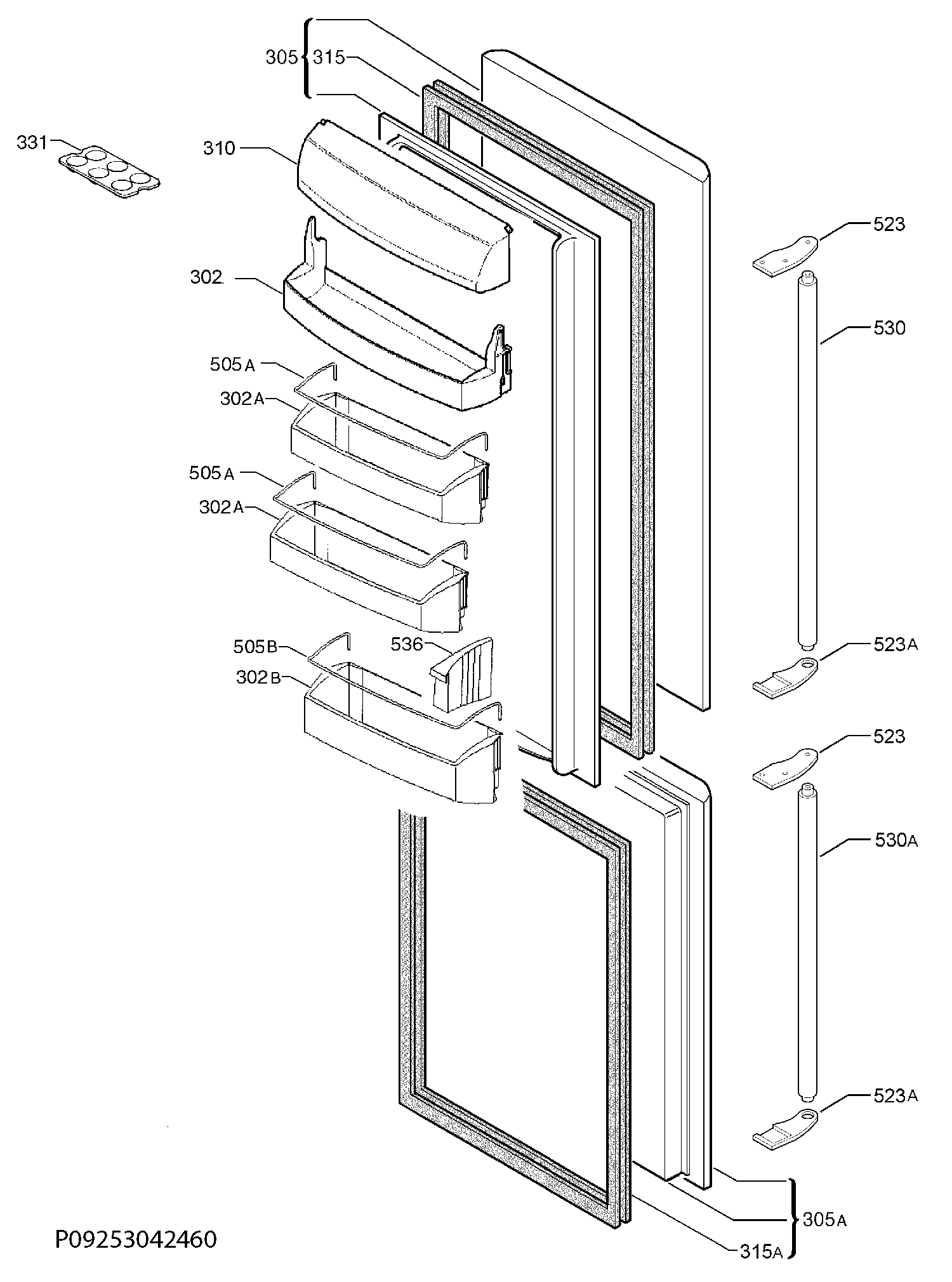 305
315
331
310
302
505A
302A
505A
302A
505B
536
302B
523
530
523A
523
530A
523A
305A
315A
P09253042460