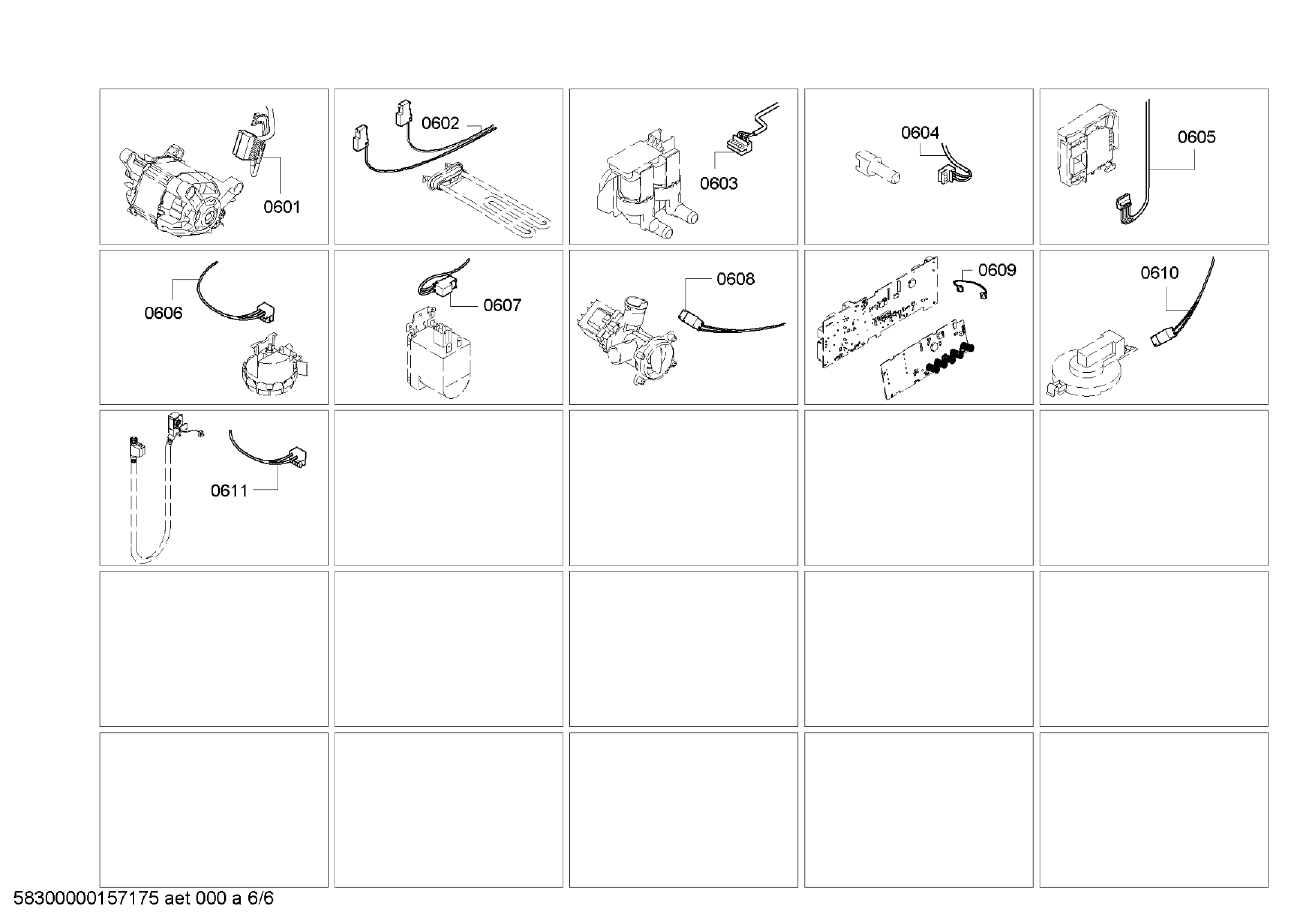 0601

0602

0603

0604

0605

0606

0607

0608

0609

0610

0611

58300000157175 aet 000 a 6/6