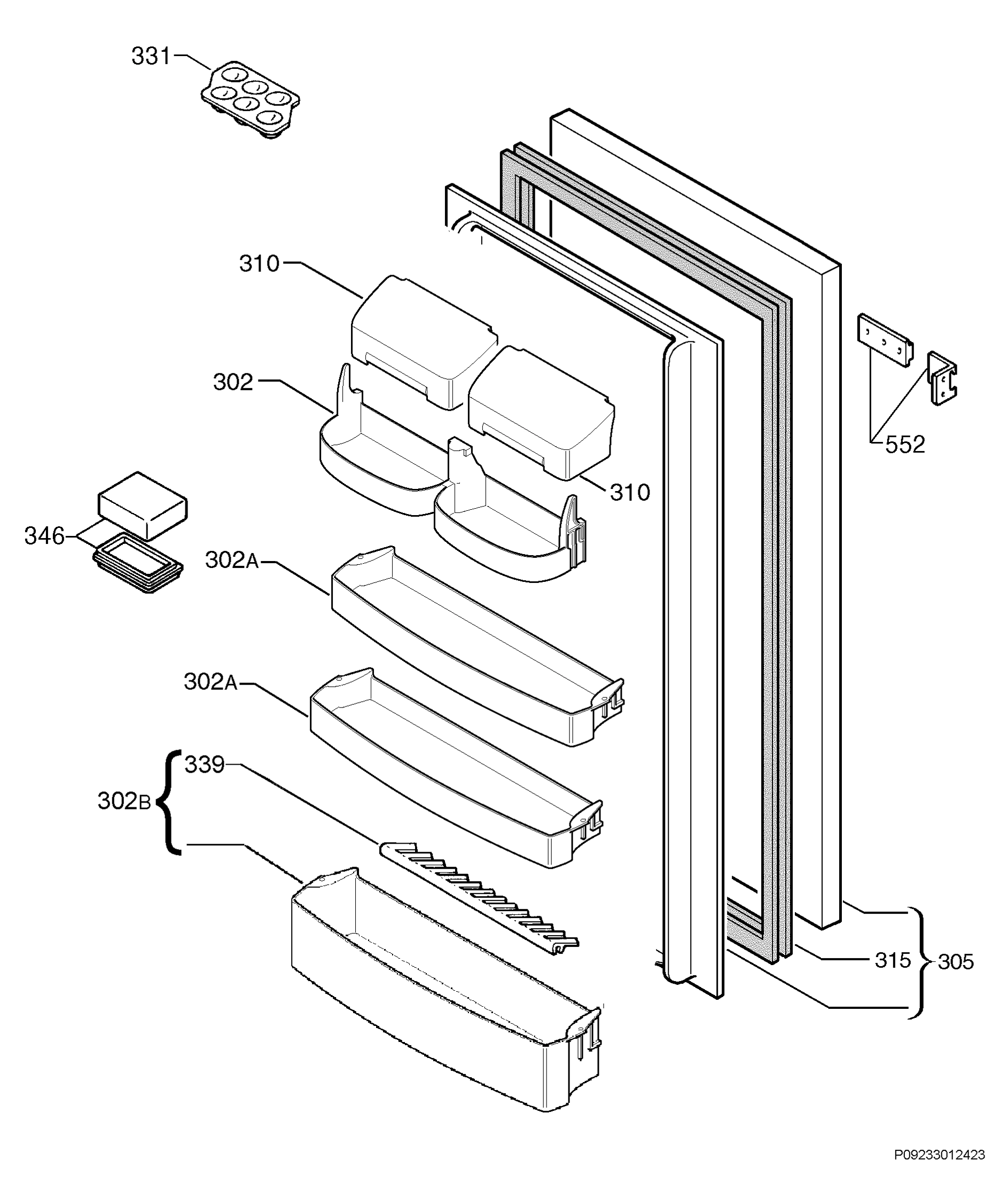 331

310

302

552

310

346

302A

302A

339

302B

315

305

P09233012423