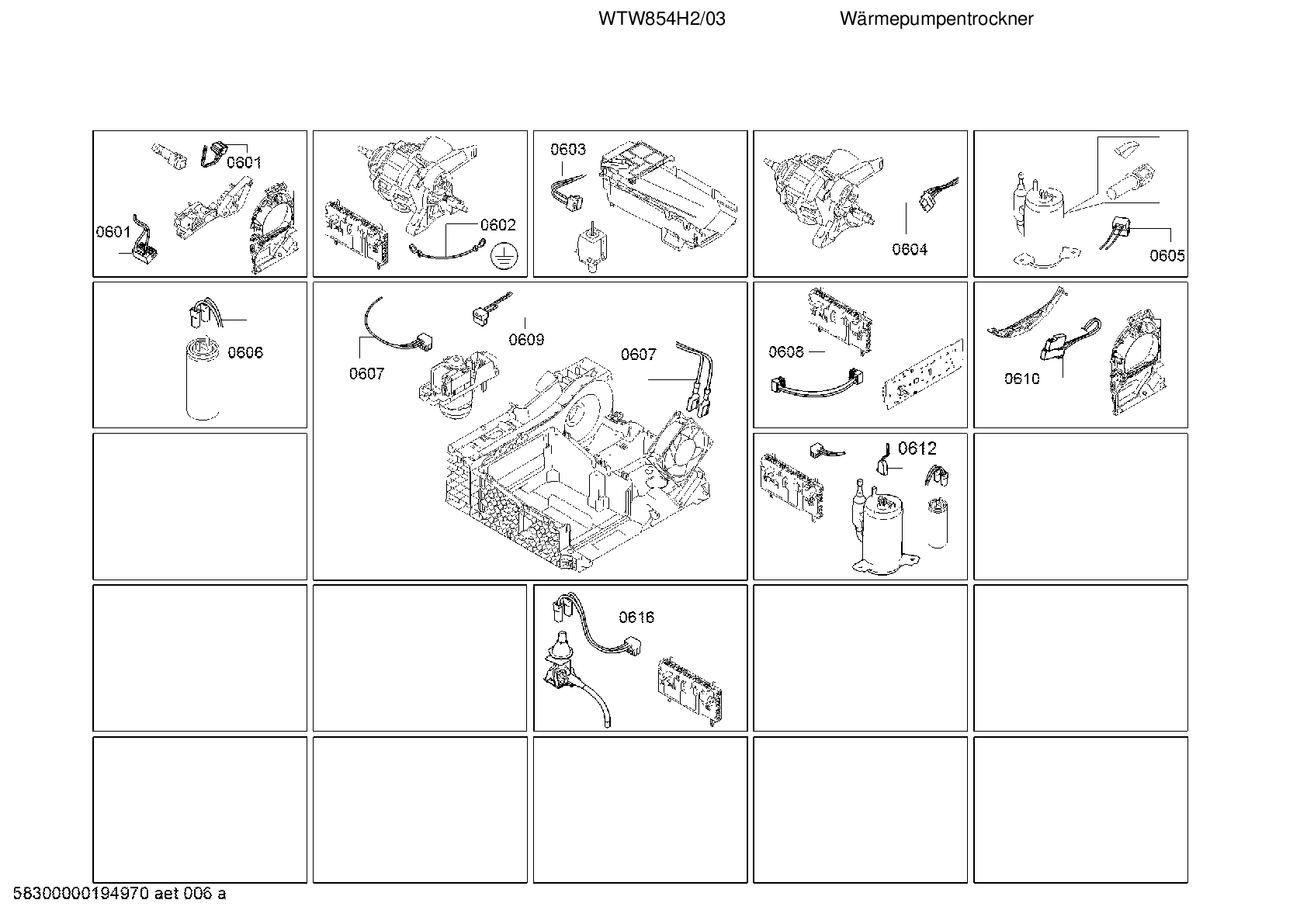 WTW854H2/03 Wärmepumpentrockner

0601
0601
0602
0603
0604
0605
0606
0607
0609
0607
0608
0610
0612
0616

58300000194970 aet 006 a