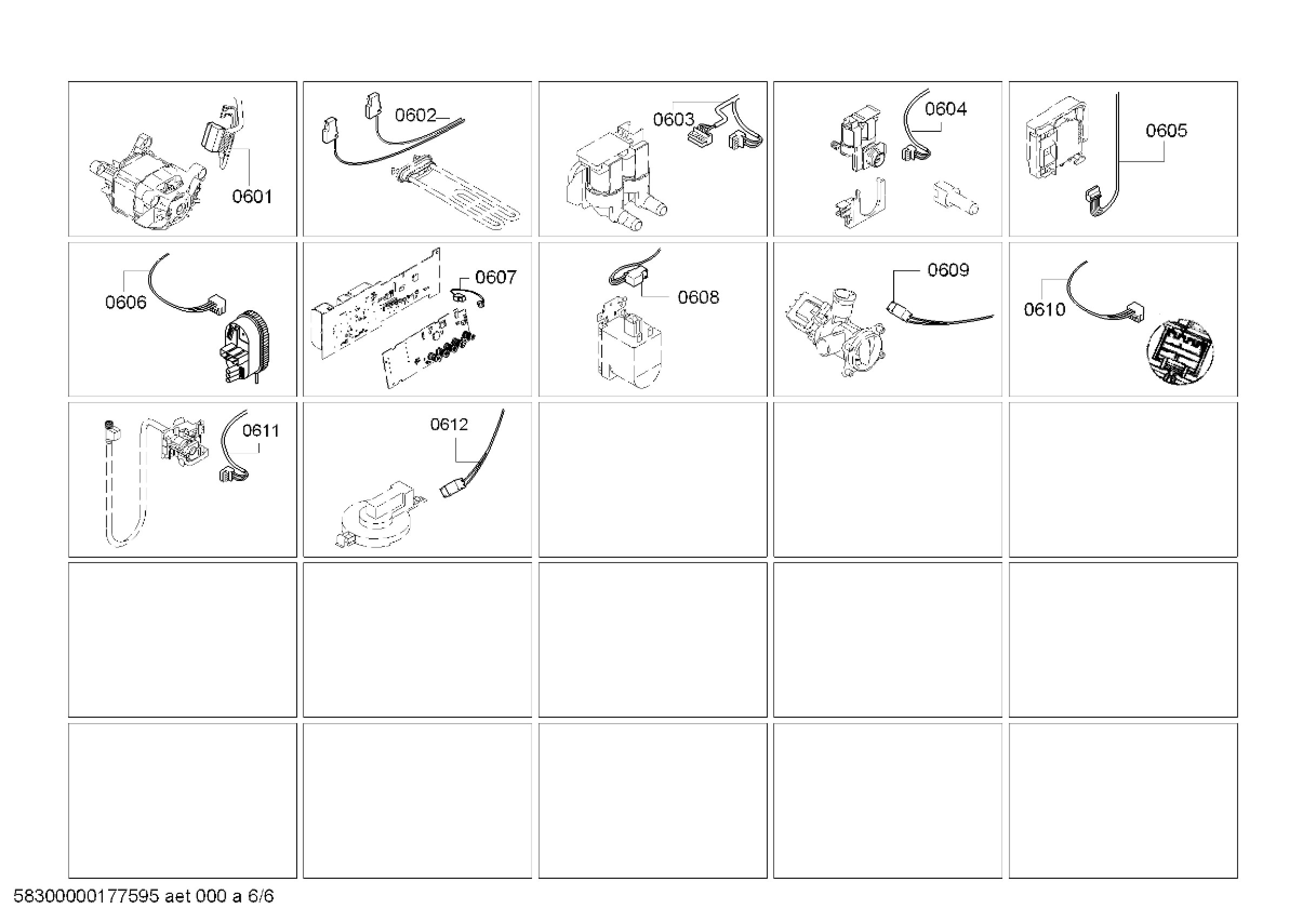 0601

0602

0603

0604

0605

0606

0607

0608

0609

0610

0611

0612

58300000177595 aet 000 a 6/6