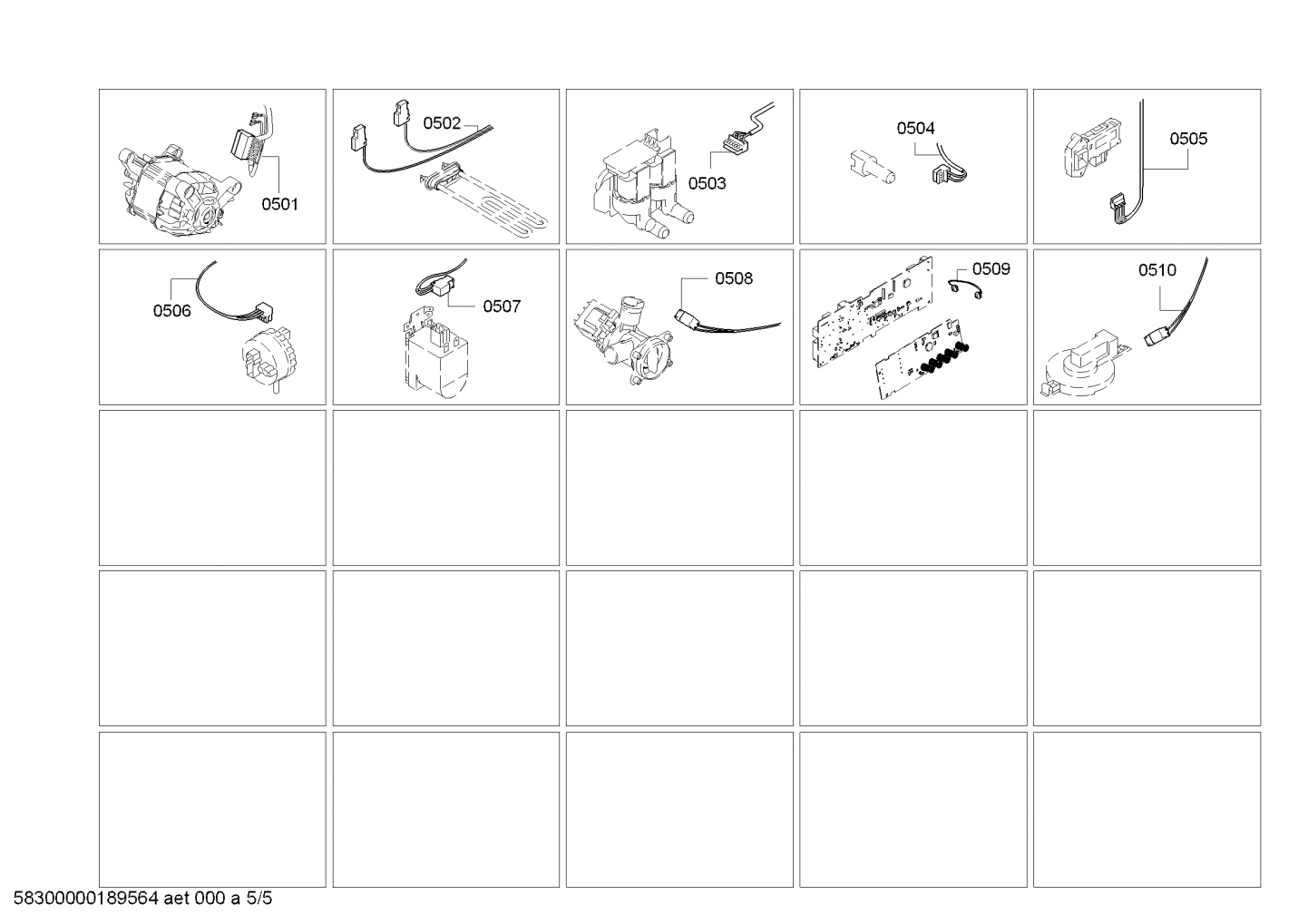 0501

0502

0503

0504

0505

0506

0507

0508

0509

0510

58300000189564 aet 000 a 5/5