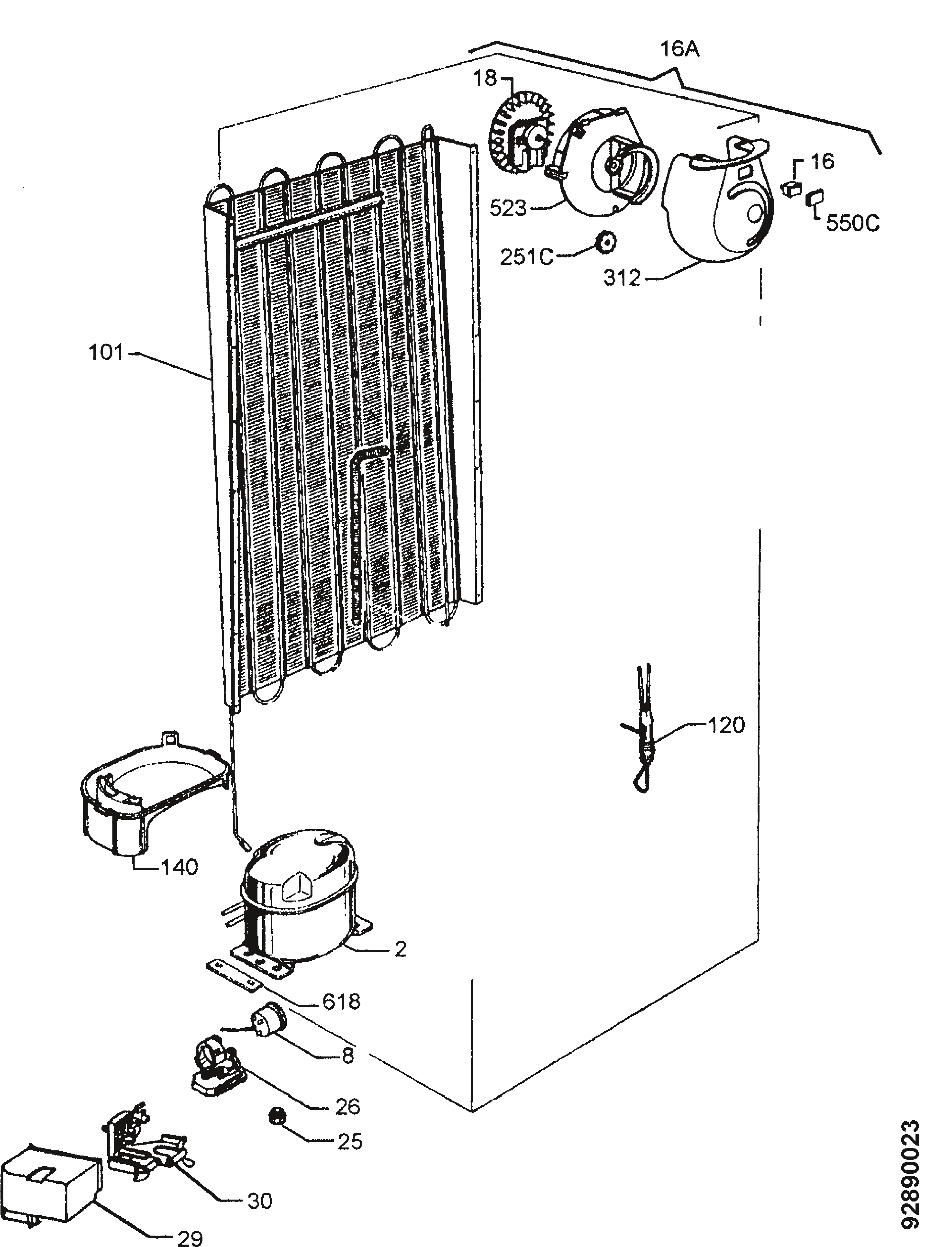 16A
18
16
523
550C
251C
312
101
120
140
2
618
8
26
25
30
29
92890023