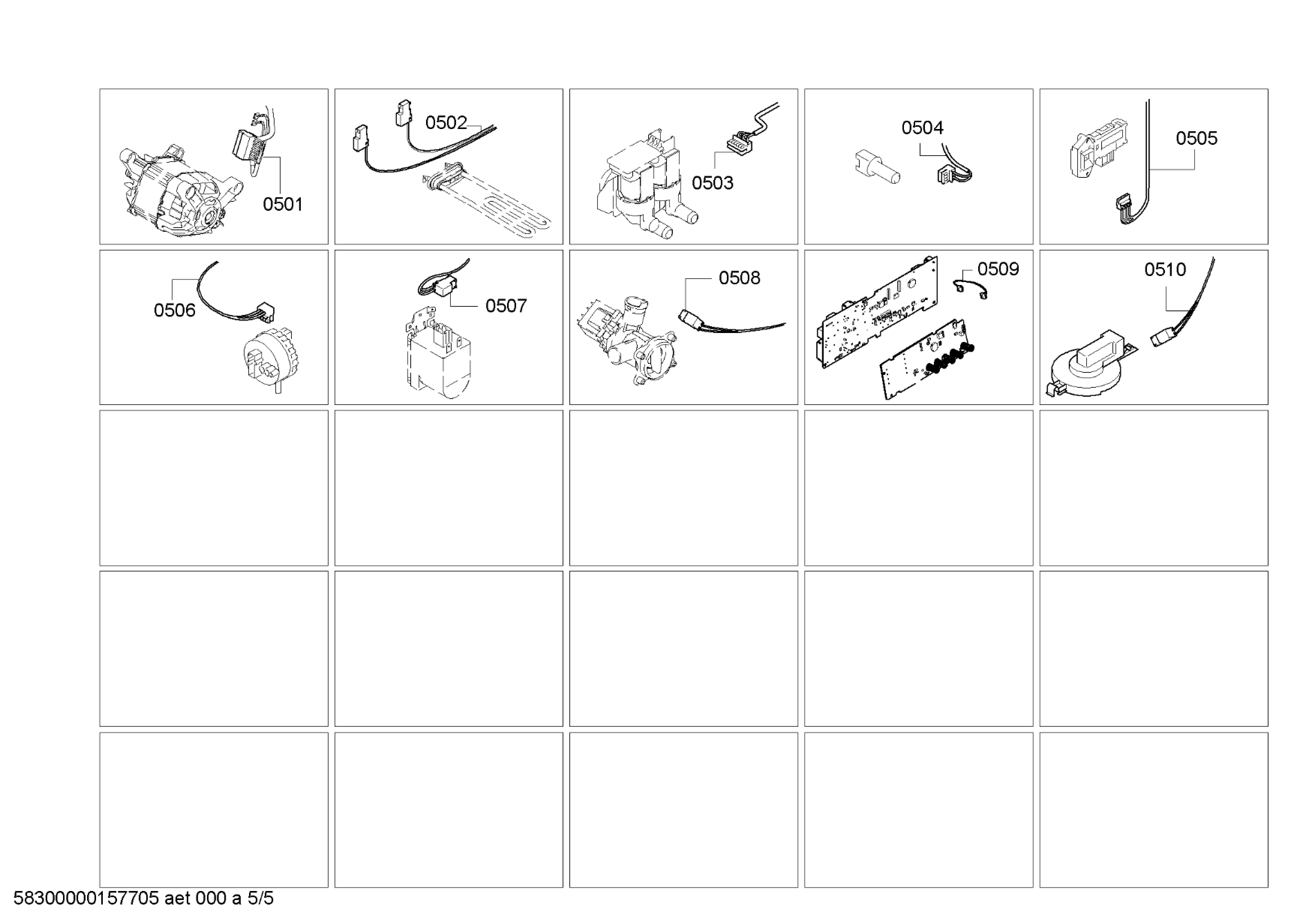 0501

0502

0503

0504

0505

0506

0507

0508

0509

0510

58300000157705 aet 000 a 5/5