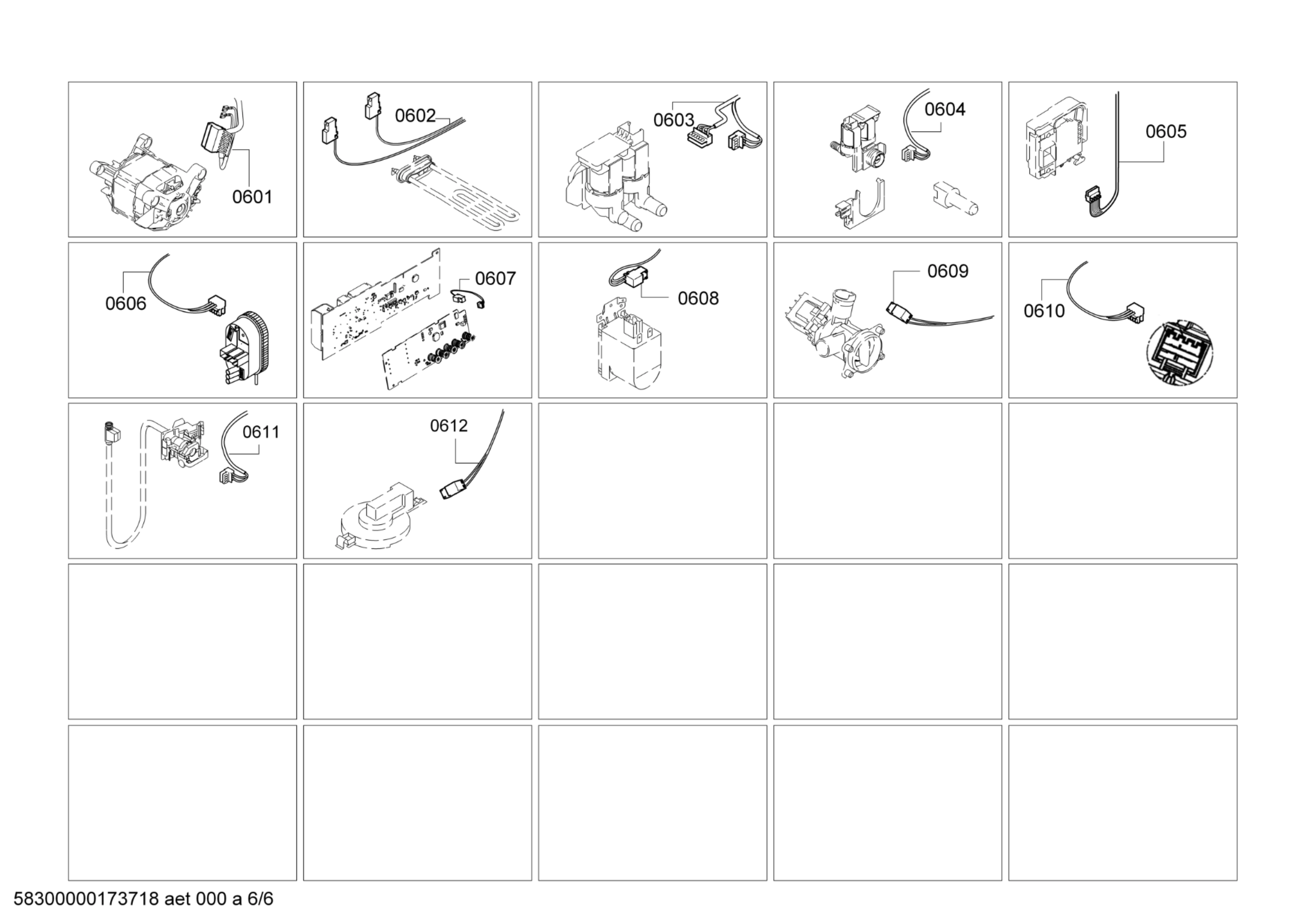 0601

0602

0603

0604

0605

0606

0607

0608

0609

0610

0611

0612

58300000173718 aet 000 a 6/6