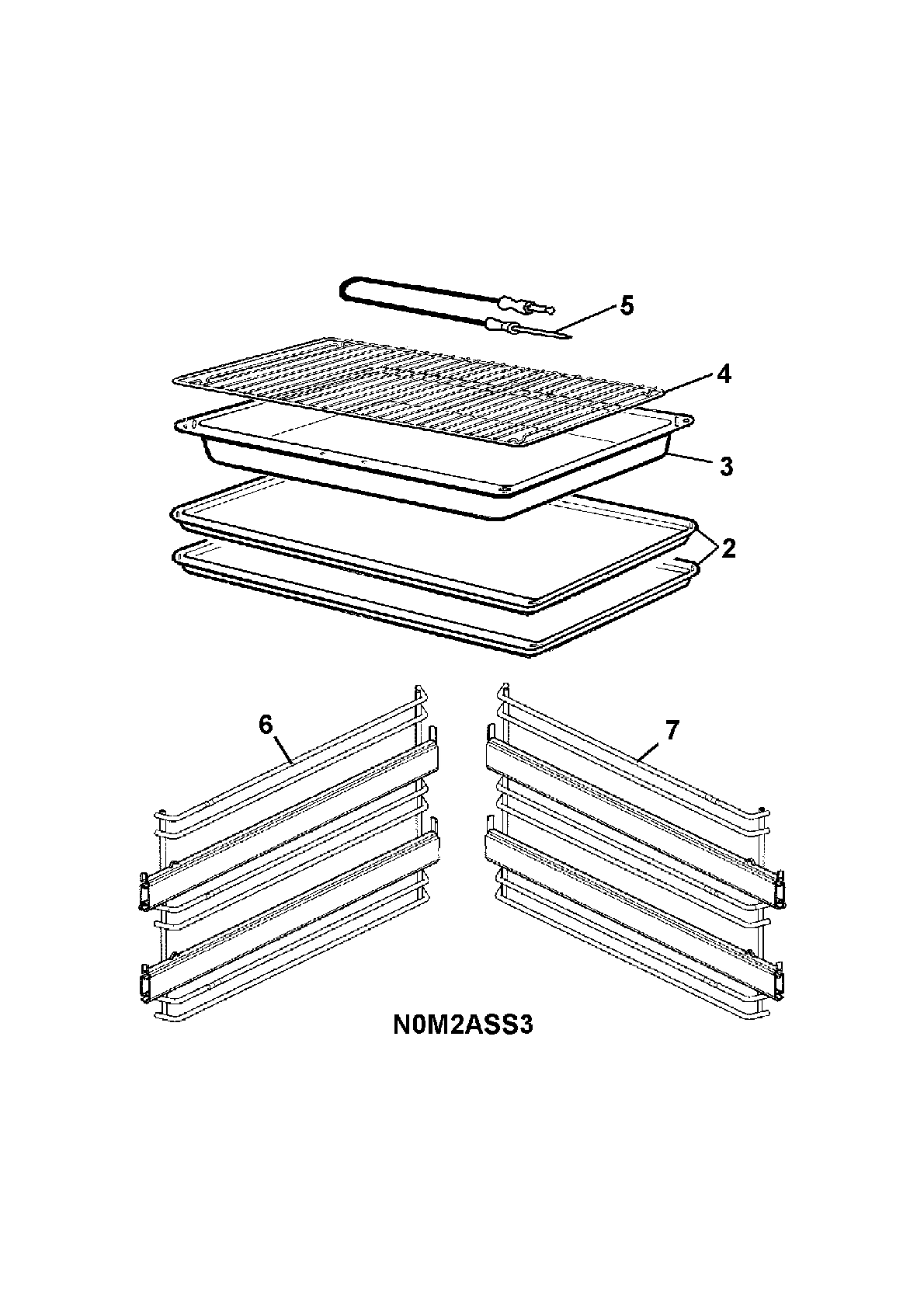 5
4
3
2
6
7
N0M2ASS3